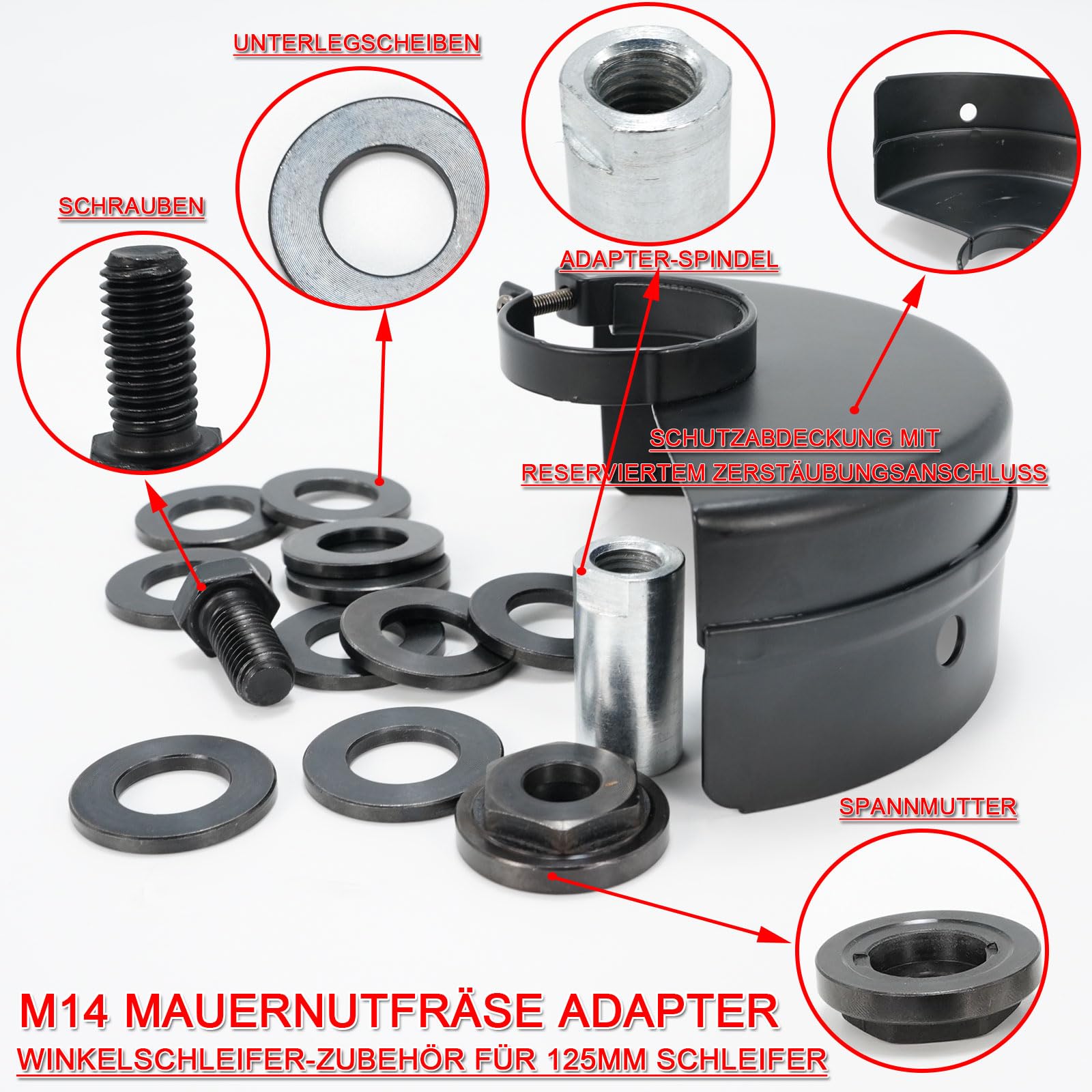 UNTERLEGSCHEIBEN

SCHRAUBEN

ADAPTER-SPINDEL

SCHUTZABDECKUNG MIT
RESERVIERTEM ZERSTÄUBUNGSANSCHLUSS

SPANNMUTTER

M14 MAUERNUTFRÄSE ADAPTER
WINKELSCHLEIFER-ZUBEHÖR FÜR 125MM SCHLEIFER