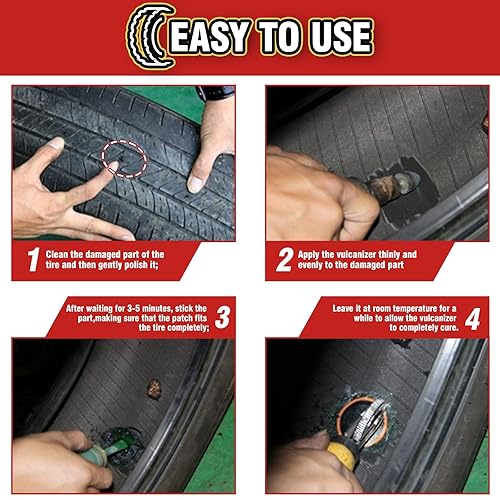 EASY TO USE

1 Clean the damaged part of the tire and then gently polish it;

2 Apply the vulcanizer thinly and evenly to the damaged part

After waiting for 3-5 minutes, stick the part,making sure that the patch fits the tire completely; 3

Leave it at room temperature for a while to allow the vulcanizer to completely cure. 4