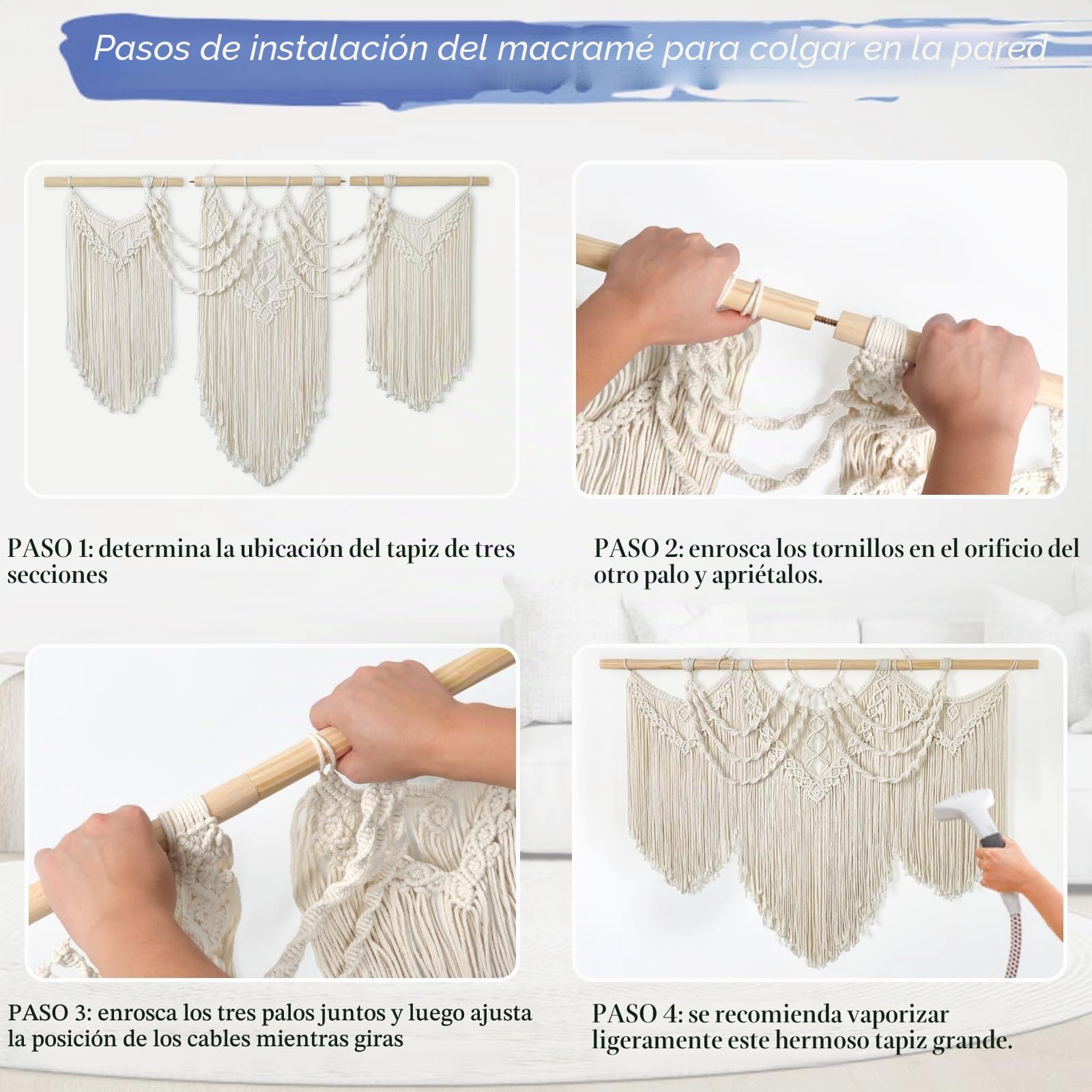 Pasos de instalación del macramé para colgar en la pared

PASO 1: determina la ubicación del tapiz de tres secciones

PASO 2: enrosca los tornillos en el orificio del otro palo y apriétalos.

PASO 3: enrosca los tres palos juntos y luego ajusta la posición de los cables mientras giras

PASO 4: se recomienda vaporizar ligeramente este hermoso tapiz grande.