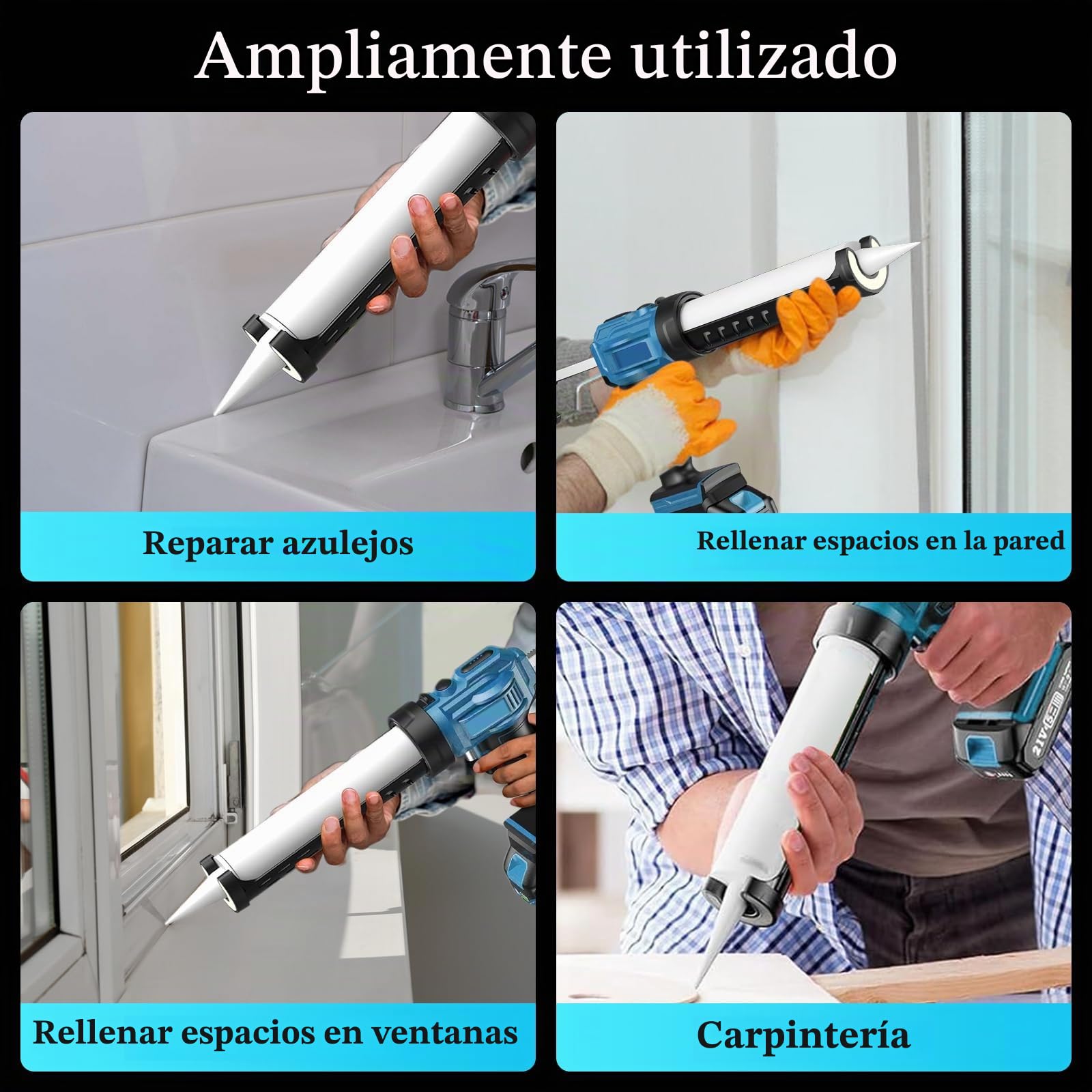 Ampliamente utilizado

Reparar azulejos

Rellenar espacios en la pared

Rellenar espacios en ventanas

Carpintería