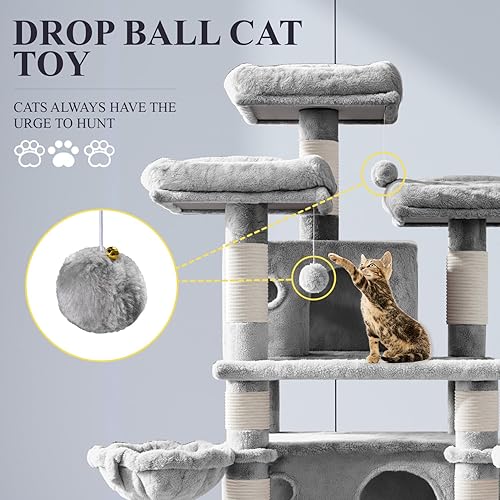 DROP BALL CAT TOY

CATS ALWAYS HAVE THE URGE TO HUNT