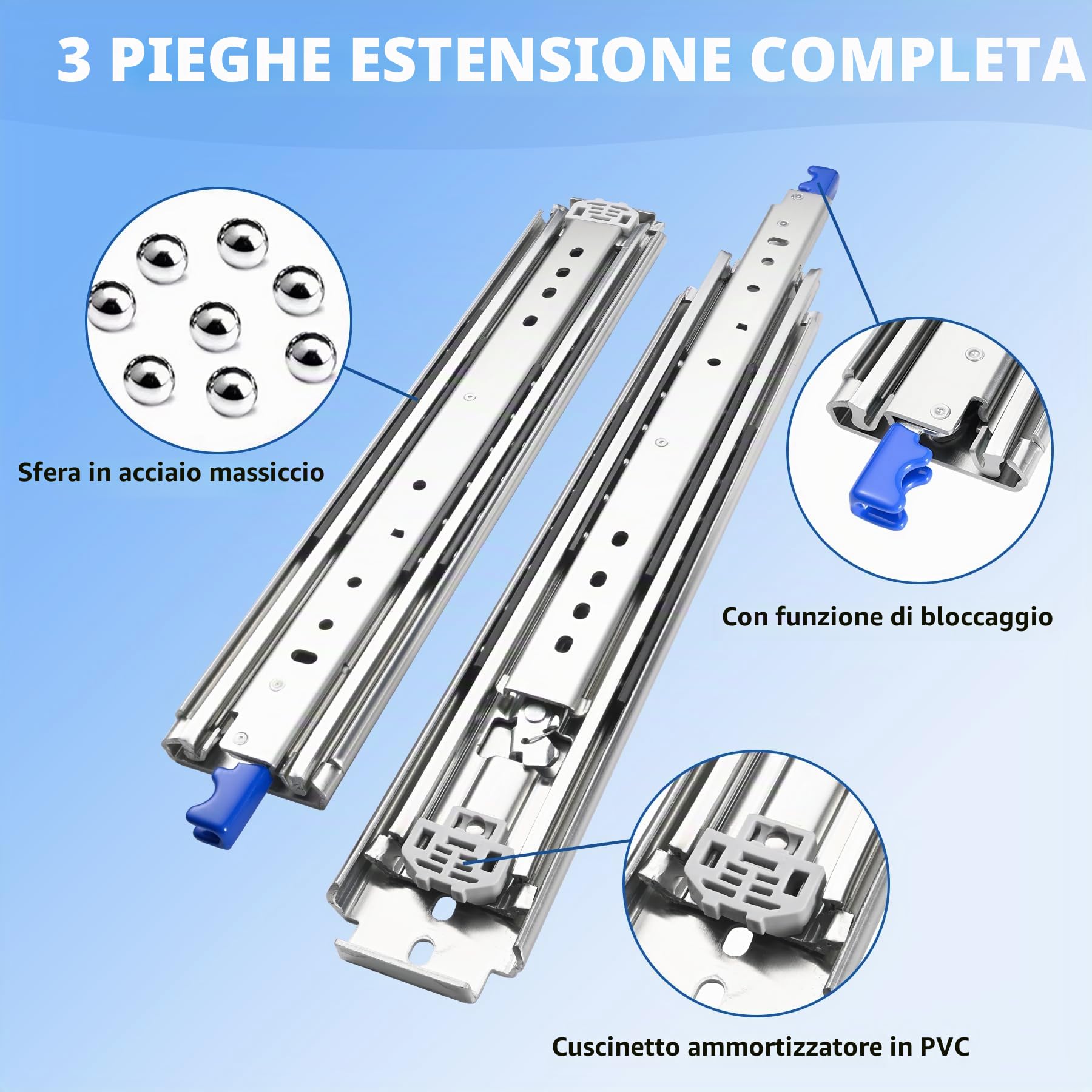 3 PIEGHE ESTENSIONE COMPLETA

Sfera in acciaio massiccio

Con funzione di bloccaggio

Cuscinetto ammortizzatore in PVC