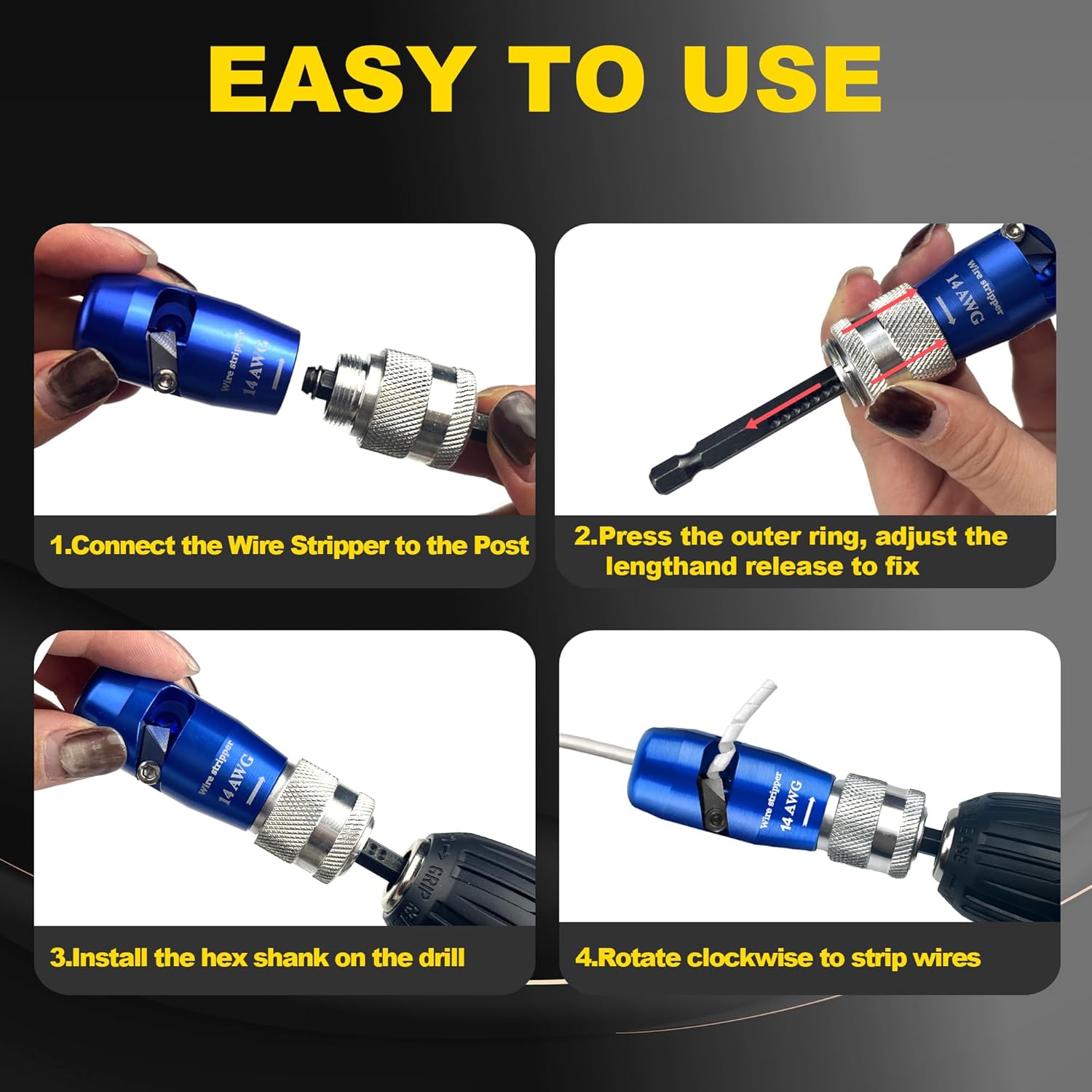 EASY TO USE

Wire stripper
14 AWG

1.Connect the Wire Stripper to the Post

Wire stripper
14 AWG

2.Press the outer ring, adjust the lengthand release to fix

Wire stripper
14 AWG

GRIP

3.Install the hex shank on the drill

Wire stripper
14 AWG

BASE

4.Rotate clockwise to strip wires