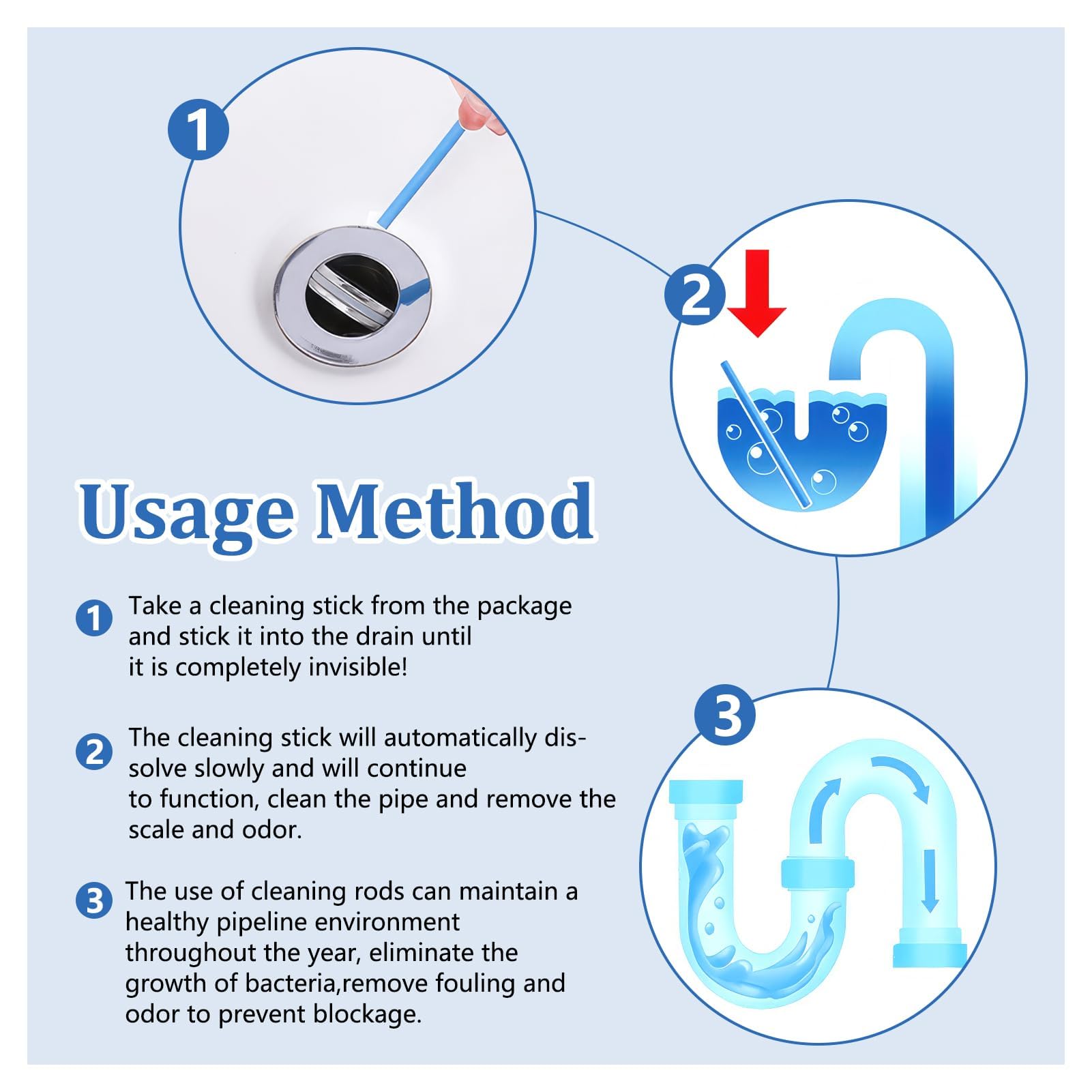 1

2

Usage Method

1 Take a cleaning stick from the package and stick it into the drain until it is completely invisible!

2 The cleaning stick will automatically dissolve slowly and will continue to function, clean the pipe and remove the scale and odor.

3 The use of cleaning rods can maintain a healthy pipeline environment throughout the year, eliminate the growth of bacteria,remove fouling and odor to prevent blockage.

3