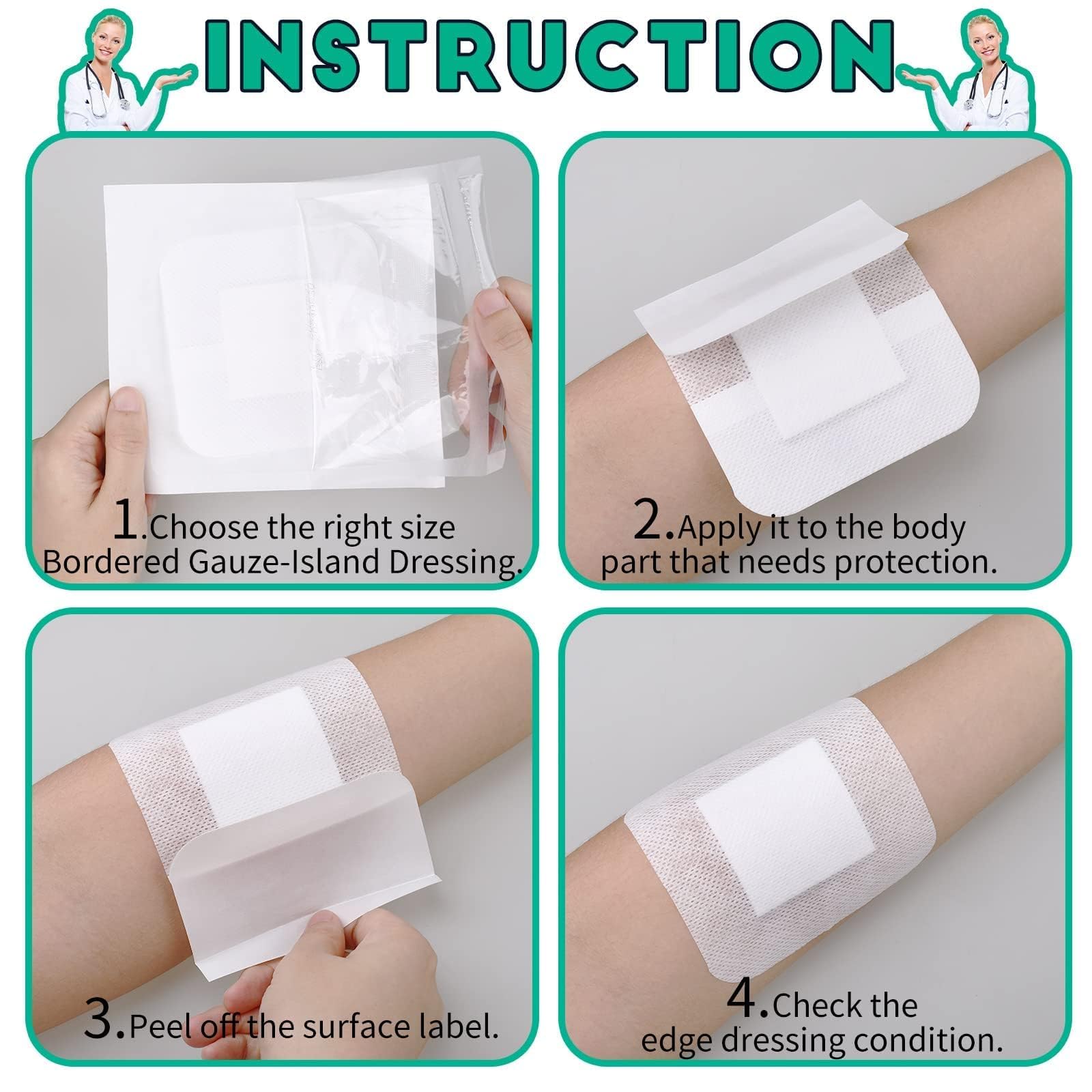 INSTRUCTION

1.Choose the right size Bordered Gauze-Island Dressing.

2.Apply it to the body part that needs protection.

3.Peel off the surface label.

4.Check the edge dressing condition.