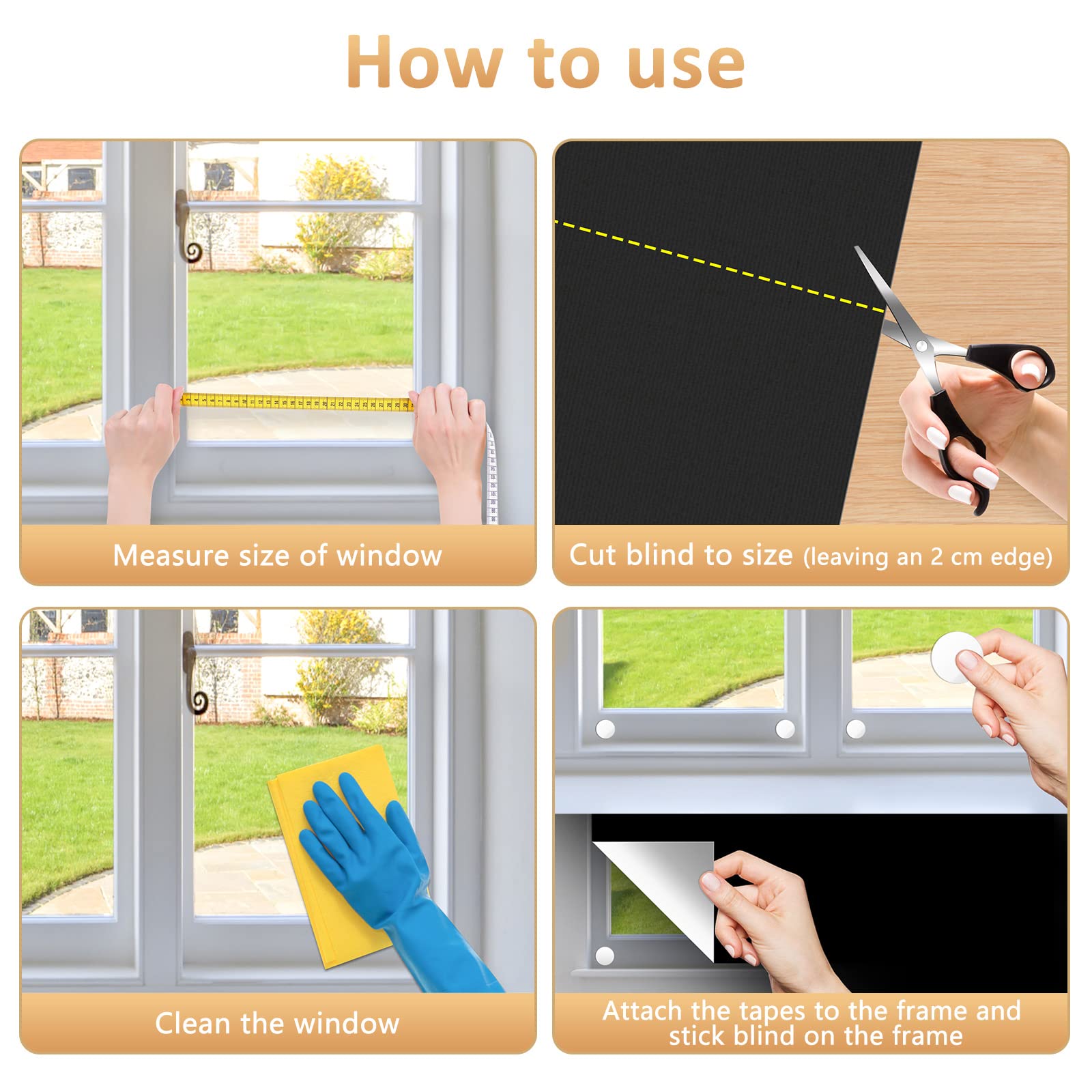 How to use

Measure size of window

Cut blind to size (leaving an 2 cm edge)

Clean the window

Attach the tapes to the frame and stick blind on the frame