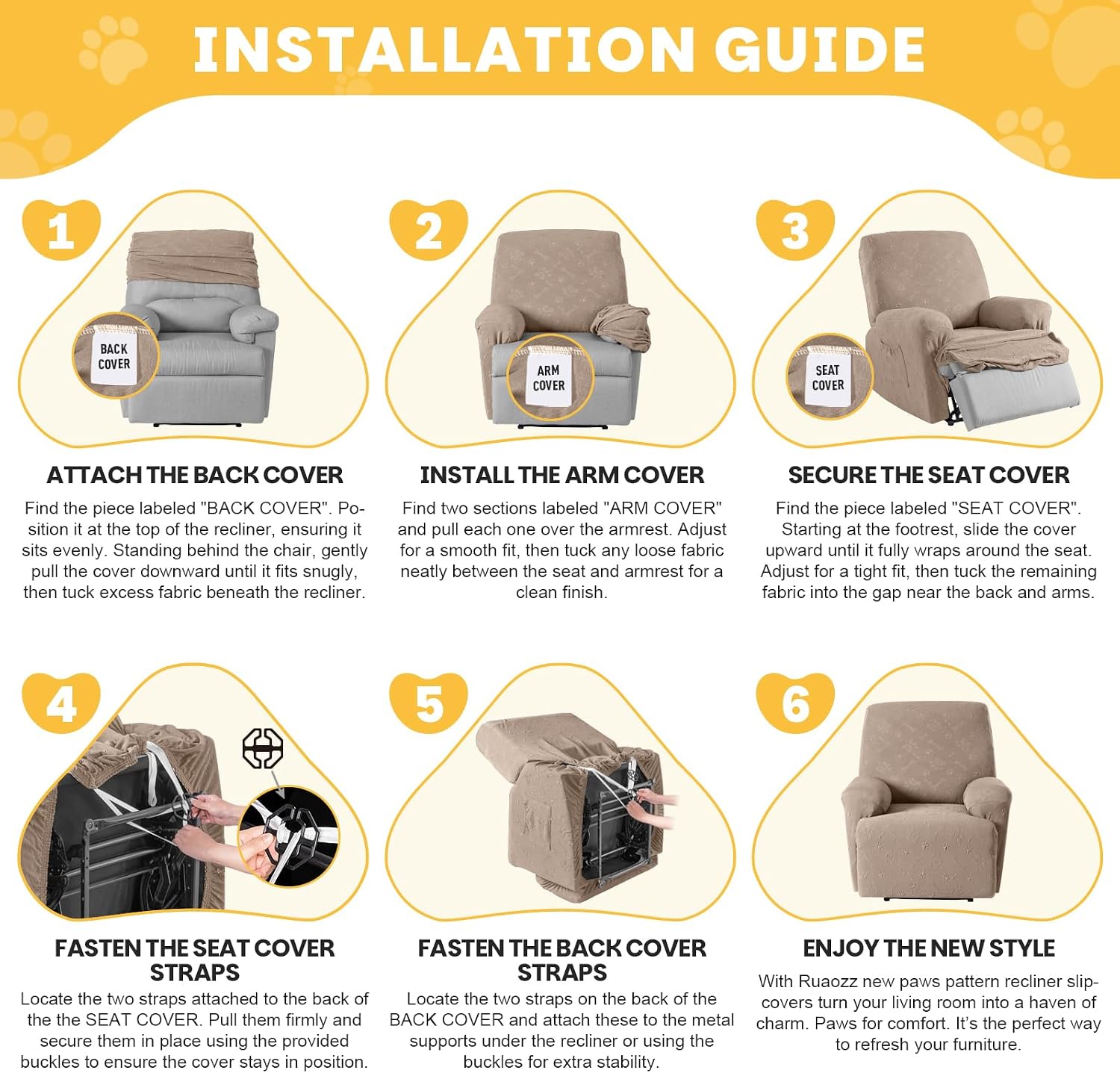 INSTALLATION GUIDE

1

BACK COVER

ATTACH THE BACK COVER

Find the piece labeled "BACK COVER". Position it at the top of the recliner, ensuring it sits evenly. Standing behind the chair, gently pull the cover downward until it fits snugly, then tuck excess fabric beneath the recliner.

2

ARM COVER

INSTALL THE ARM COVER

Find two sections labeled "ARM COVER" and pull each one over the armrest. Adjust for a smooth fit, then tuck any loose fabric neatly between the seat and armrest for a clean finish.

3

SEAT COVER

SECURE THE SEAT COVER

Find the piece labeled "SEAT COVER". Starting at the footrest, slide the cover upward until it fully wraps around the seat. Adjust for a tight fit, then tuck the remaining fabric into the gap near the back and arms.

4

FASTEN THE SEAT COVER STRAPS

Locate the two straps attached to the back of the the SEAT COVER. Pull them firmly and secure them in place using the provided buckles to ensure the cover stays in position.

5

FASTEN THE BACK COVER STRAPS

Locate the two straps on the back of the BACK COVER and attach these to the metal supports under the recliner or using the buckles for extra stability.

6

ENJOY THE NEW STYLE

With Ruaozz new paws pattern recliner slipcovers turn your living room into a haven of charm. Paws for comfort. It's the perfect way to refresh your furniture.