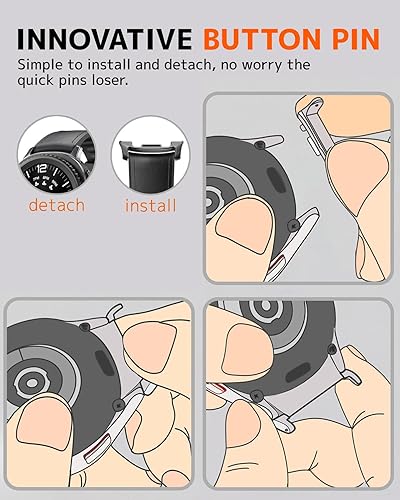 INNOVATIVE BUTTON PIN
Simple to install and detach, no worry the quick pins loser.

12

detach

install