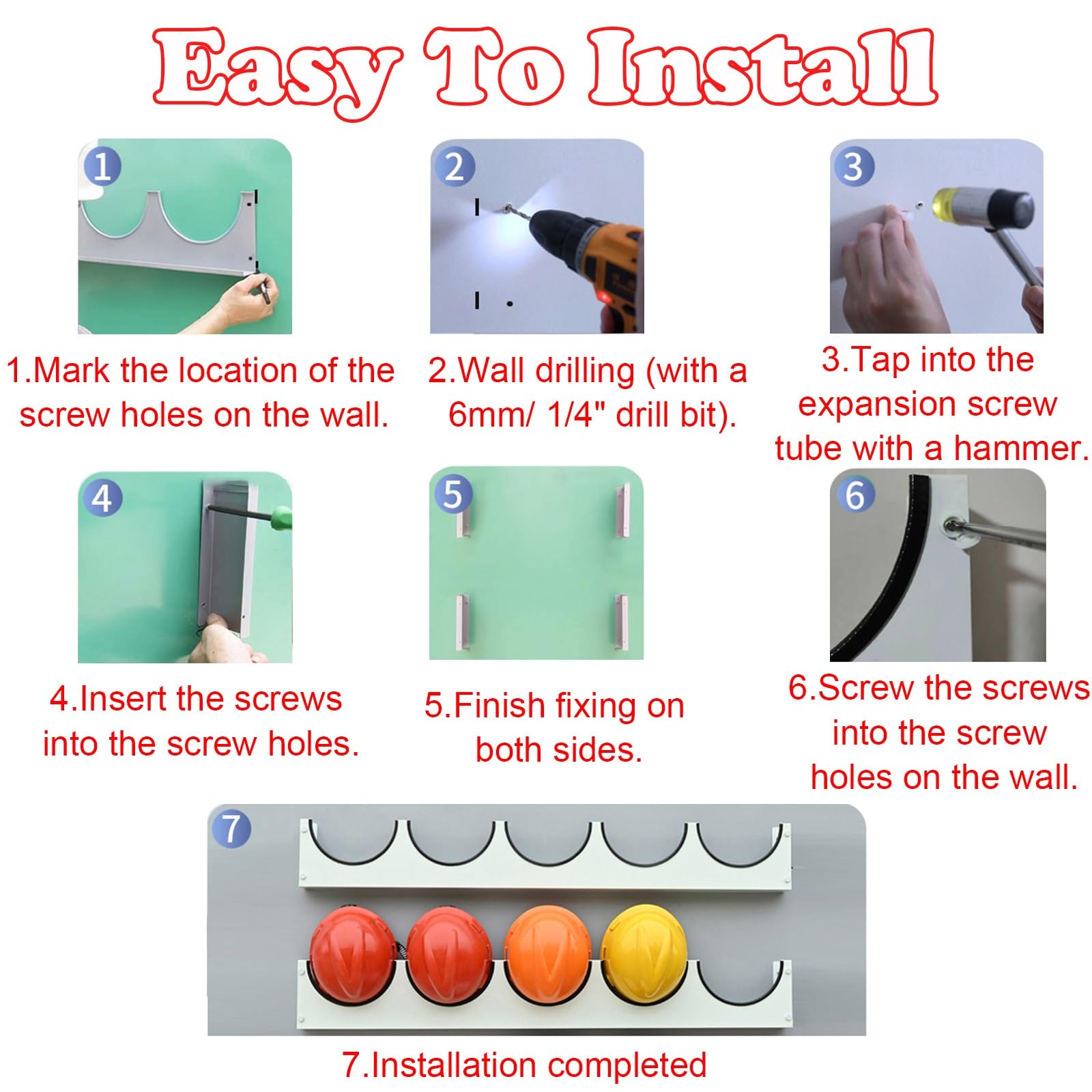 Easy To Install

1

1.Mark the location of the screw holes on the wall.

2

2.Wall drilling (with a 6mm/ 1/4" drill bit).

3

3.Tap into the expansion screw tube with a hammer.

4

4.Insert the screws into the screw holes.

5

5.Finish fixing on both sides.

6

6.Screw the screws into the screw holes on the wall.

7

7.Installation completed