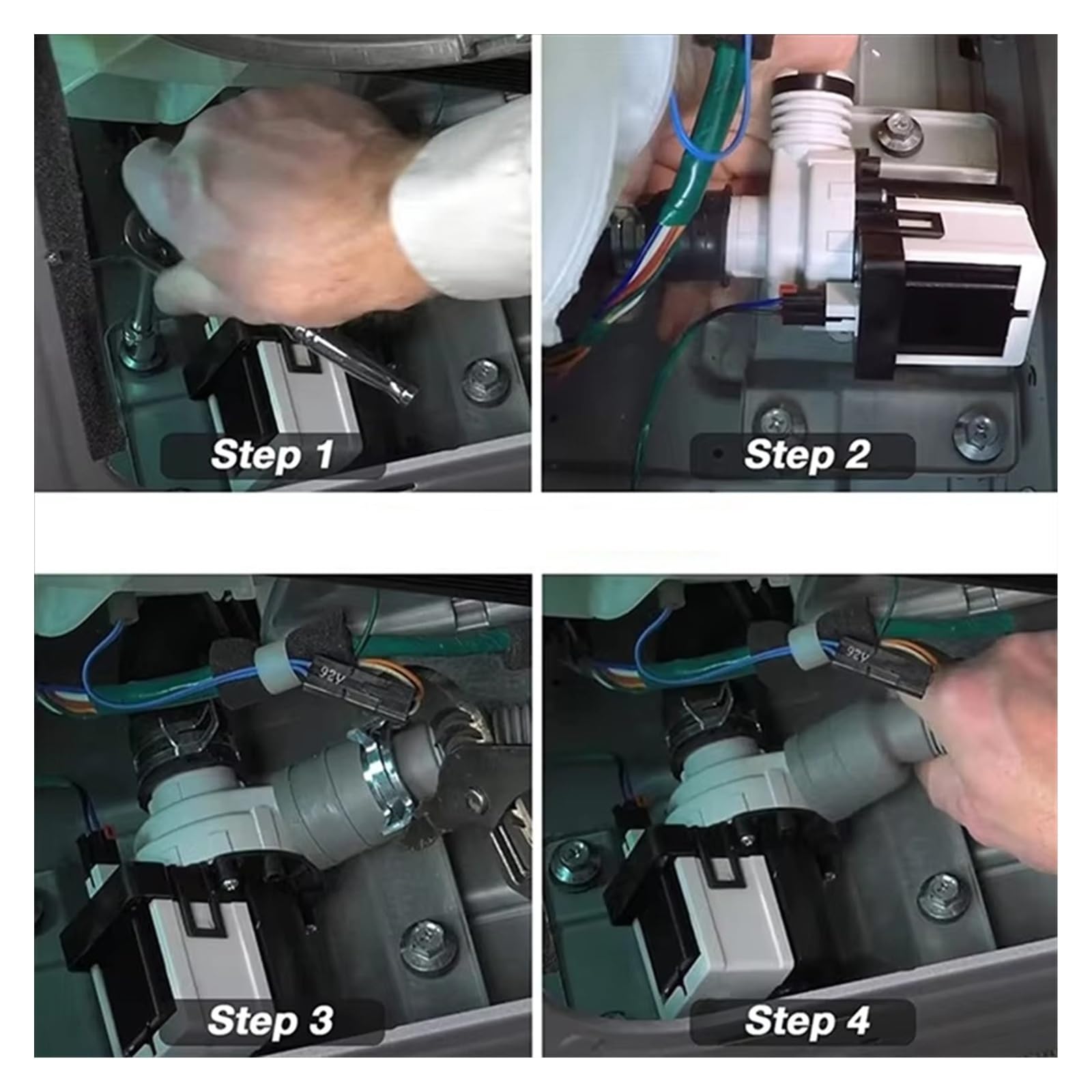 Step 1

Step 2

92Y

Step 3

92Y

Step 4