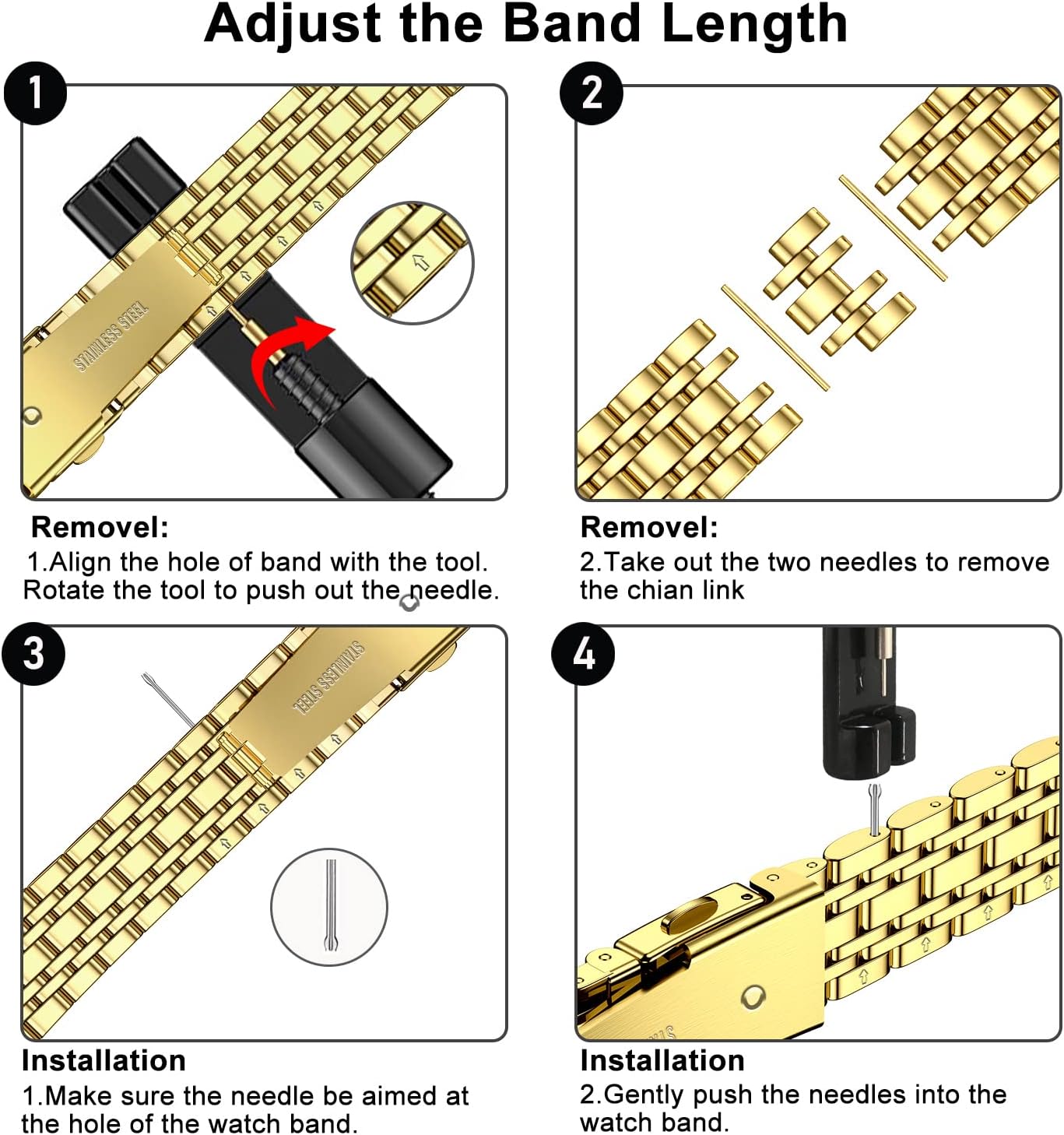 Adjust the Band Length

1

STAINLESS STEEL

Removel:
1.Align the hole of band with the tool. Rotate the tool to push out the needle.

2

Removel:
2.Take out the two needles to remove the chian link

3

STAINLESS STEEL

Installation
1.Make sure the needle be aimed at the hole of the watch band.

4

Installation
2.Gently push the needles into the watch band.