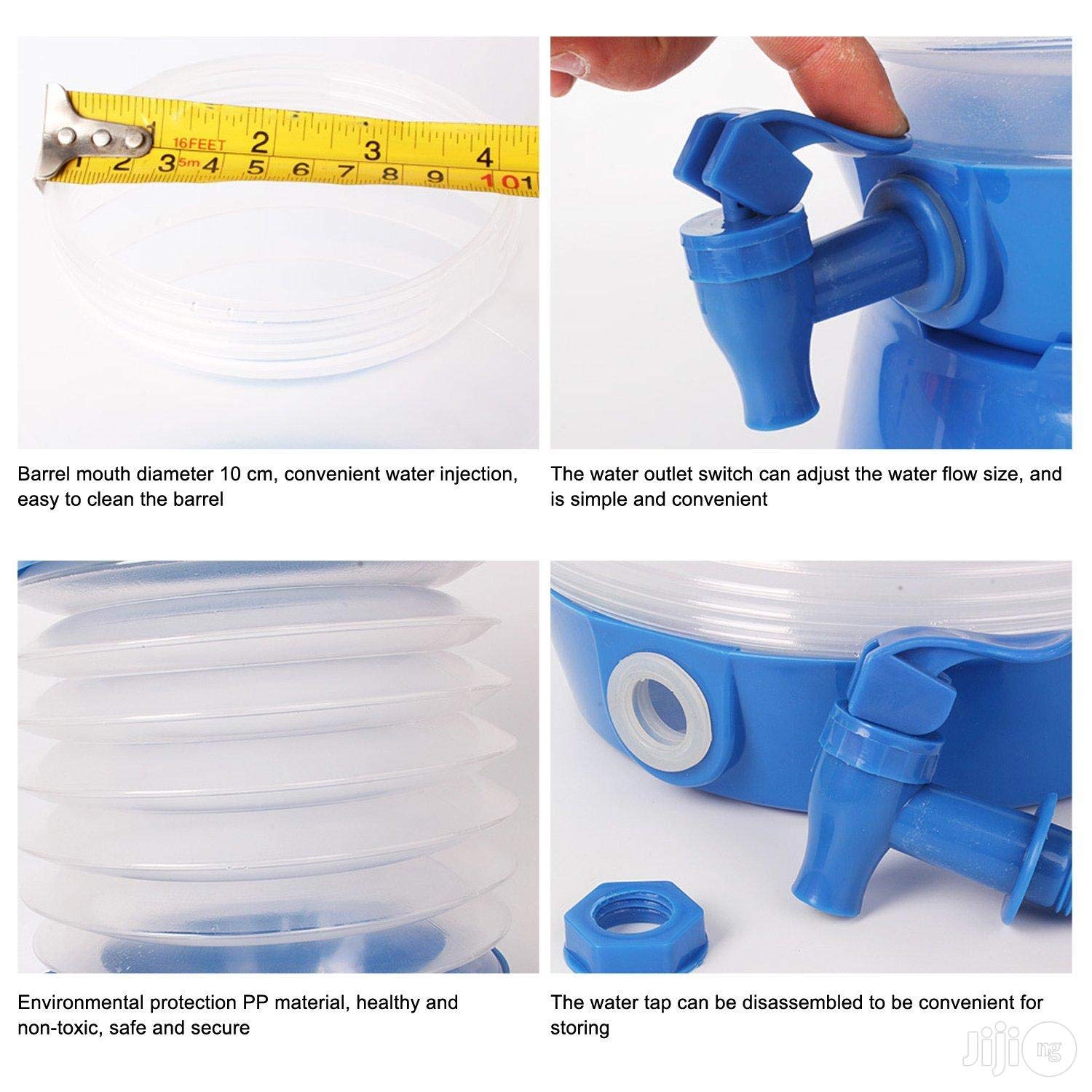 16FEET 2 3 4
1 2 3 5m 4 5 6 7 8 9 10 1

Barrel mouth diameter 10 cm, convenient water injection, easy to clean the barrel

The water outlet switch can adjust the water flow size, and is simple and convenient

Environmental protection PP material, healthy and non-toxic, safe and secure

The water tap can be disassembled to be convenient for storing

Jiji ng