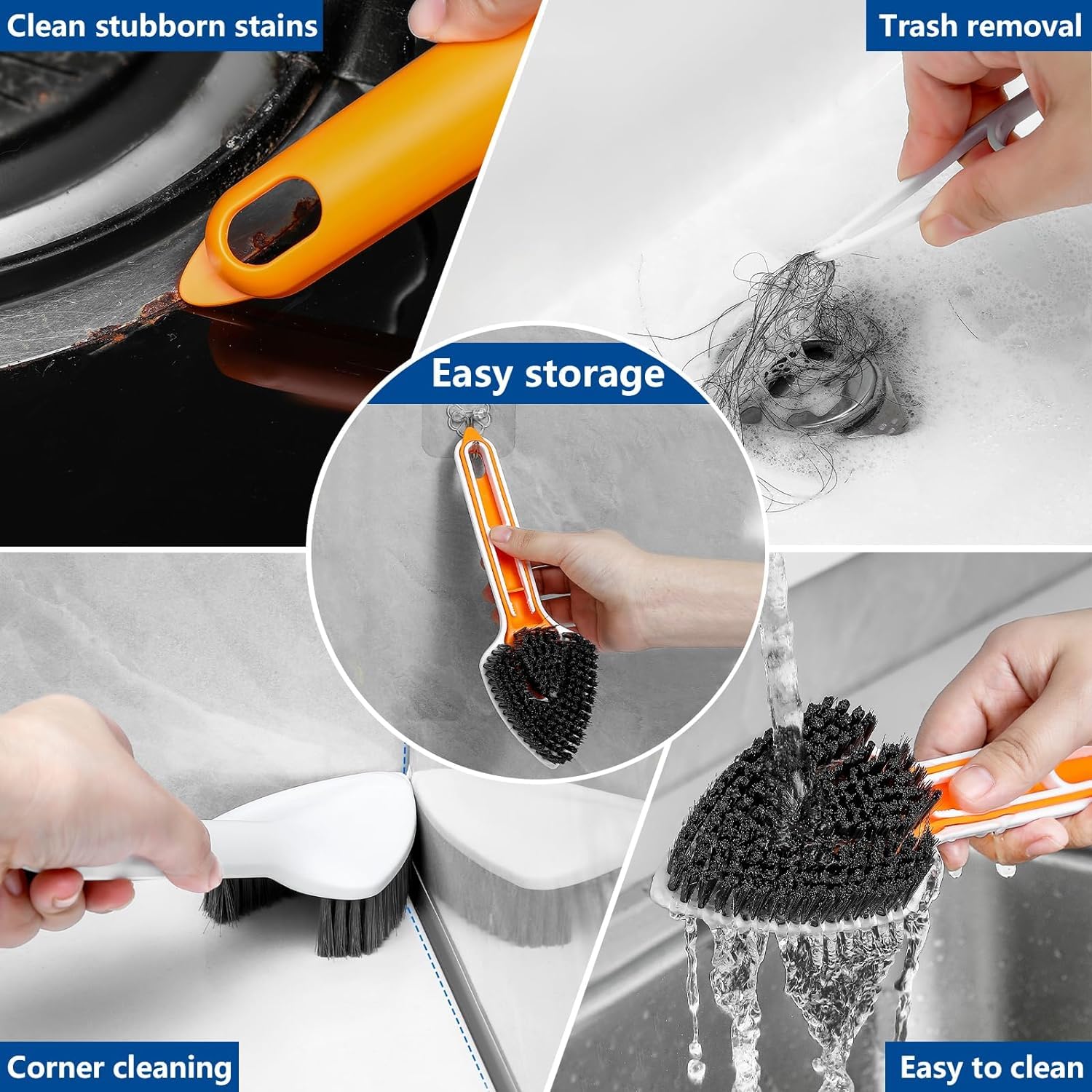 Clean stubborn stains

Trash removal

Easy storage

Corner cleaning

Easy to clean