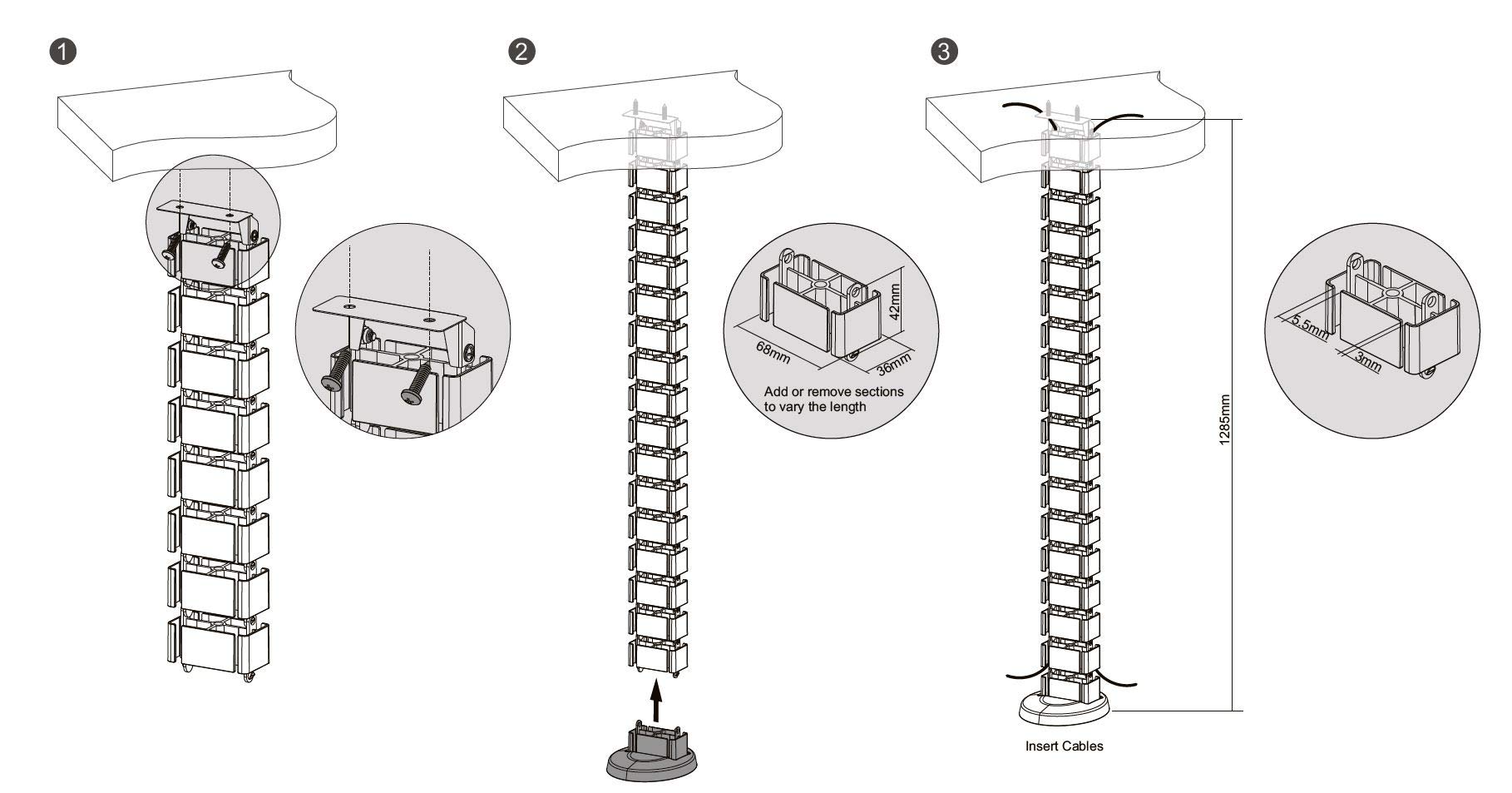 1

2

42mm

68mm

36mm

Add or remove sections to vary the length

3

1285mm

5.5mm

3mm

Insert Cables