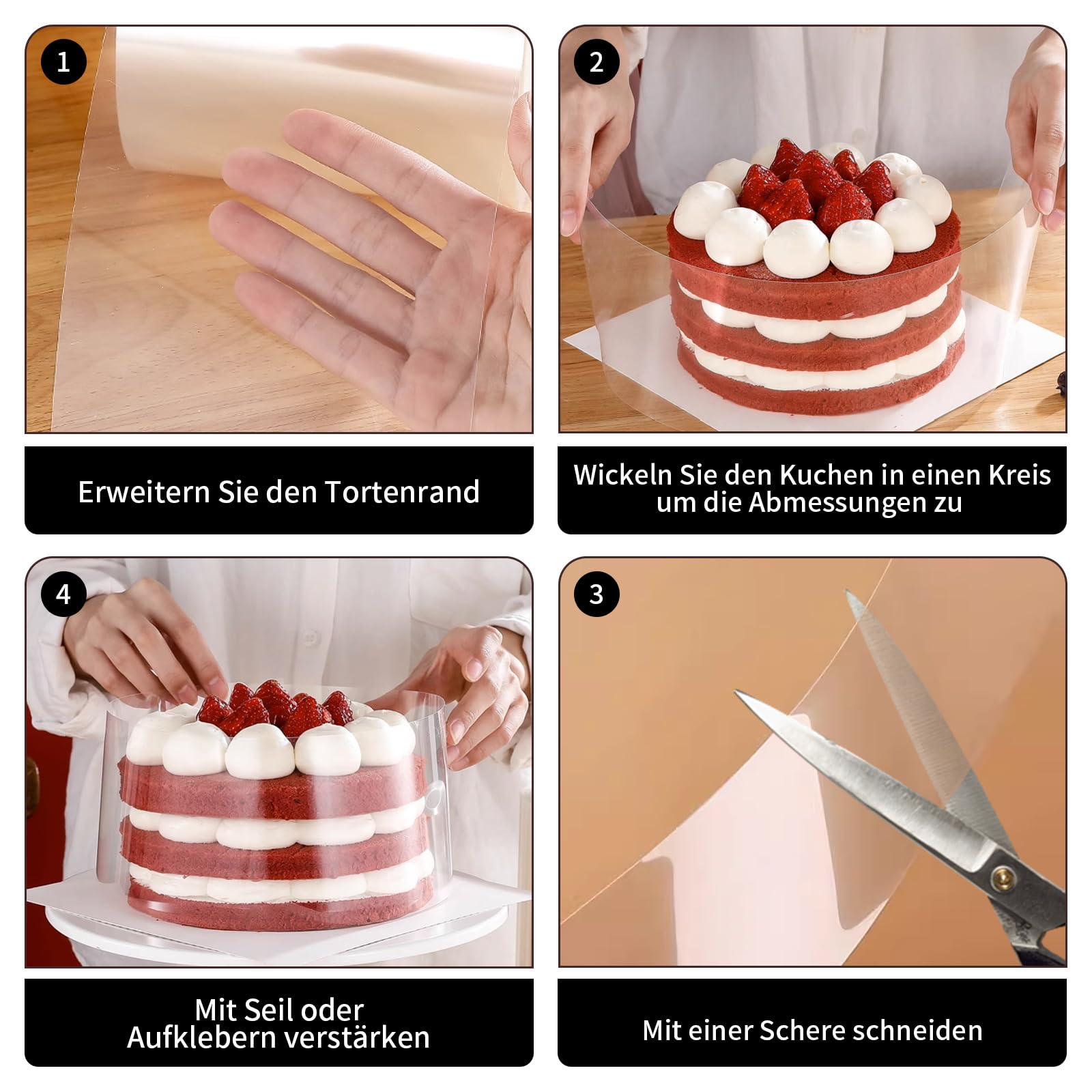 1

Erweitern Sie den Tortenrand

2

Wickeln Sie den Kuchen in einen Kreis um die Abmessungen zu

4

Mit Seil oder Aufklebern verstärken

3

Mit einer Schere schneiden