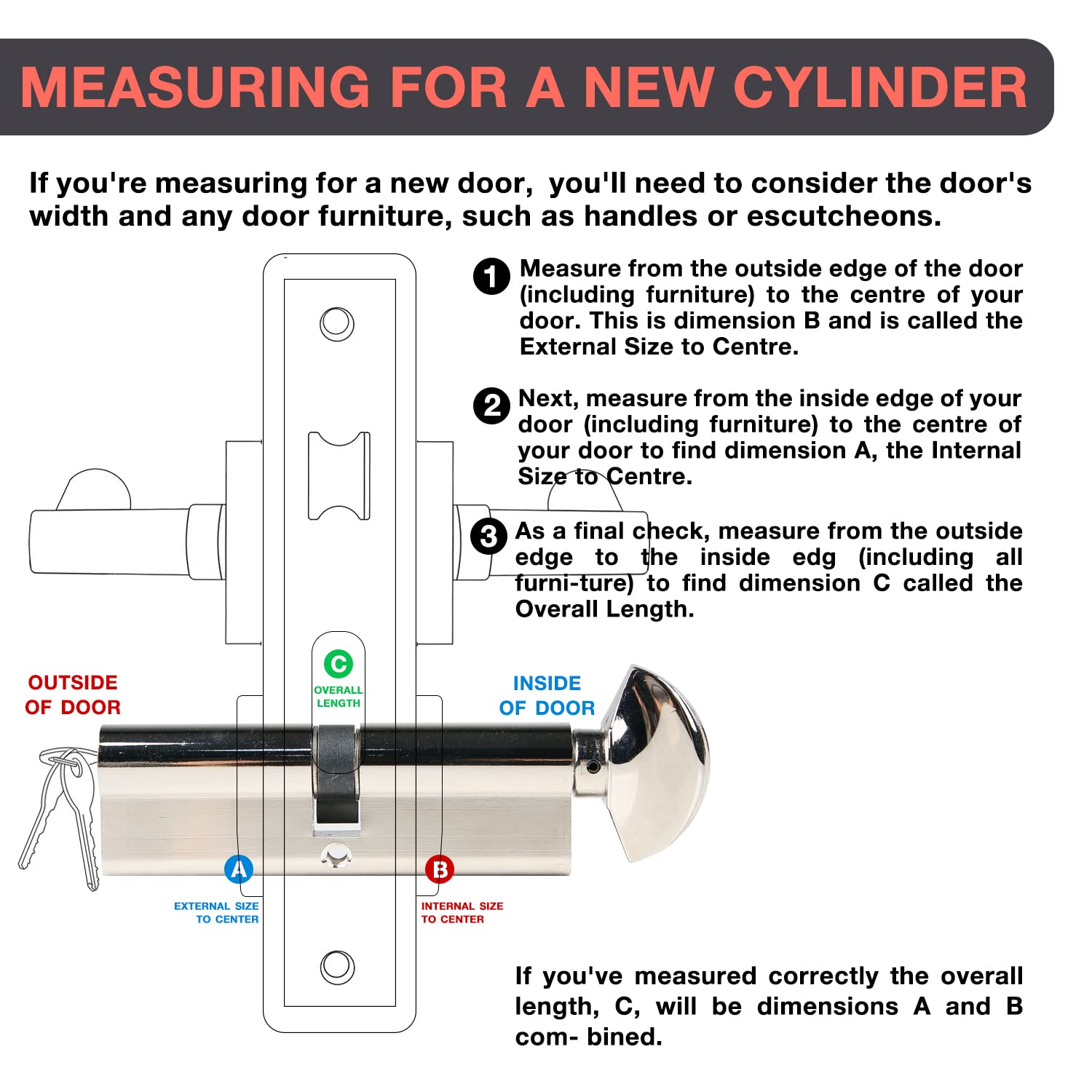 MEASURING FOR A NEW CYLINDER

If you're measuring for a new door, you'll need to consider the door's width and any door furniture, such as handles or escutcheons.

1 Measure from the outside edge of the door (including furniture) to the centre of your door. This is dimension B and is called the External Size to Centre.

2 Next, measure from the inside edge of your door (including furniture) to the centre of your door to find dimension A, the Internal Size to Centre.

3 As a final check, measure from the outside edge to the inside edg (including all furni-ture) to find dimension C called the Overall Length.

OUTSIDE OF DOOR

C OVERALL LENGTH

INSIDE OF DOOR

A EXTERNAL SIZE TO CENTER

B INTERNAL SIZE TO CENTER

If you've measured correctly the overall length, C, will be dimensions A and B com- bined.