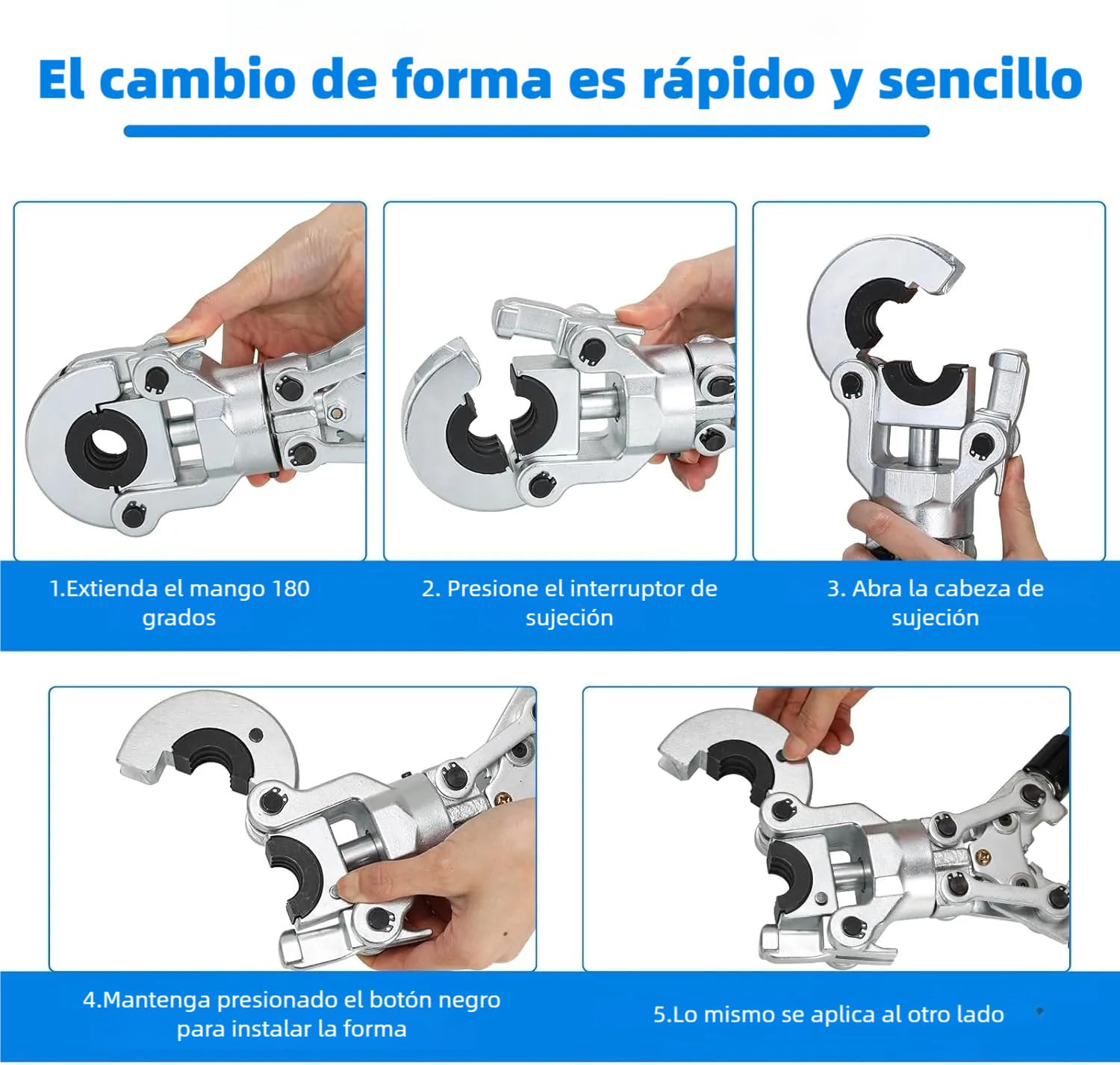 El cambio de forma es rápido y sencillo

1.Extienda el mango 180 grados

2. Presione el interruptor de sujeción

3. Abra la cabeza de sujeción

4.Mantenga presionado el botón negro para instalar la forma

5.Lo mismo se aplica al otro lado