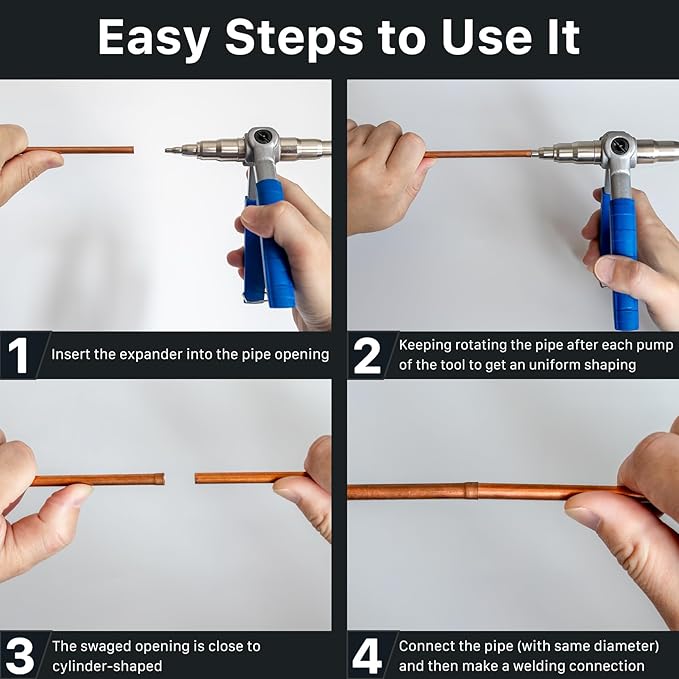 Easy Steps to Use It

1 Insert the expander into the pipe opening

2 Keeping rotating the pipe after each pump of the tool to get an uniform shaping

3 The swaged opening is close to cylinder-shaped

4 Connect the pipe (with same diameter) and then make a welding connection