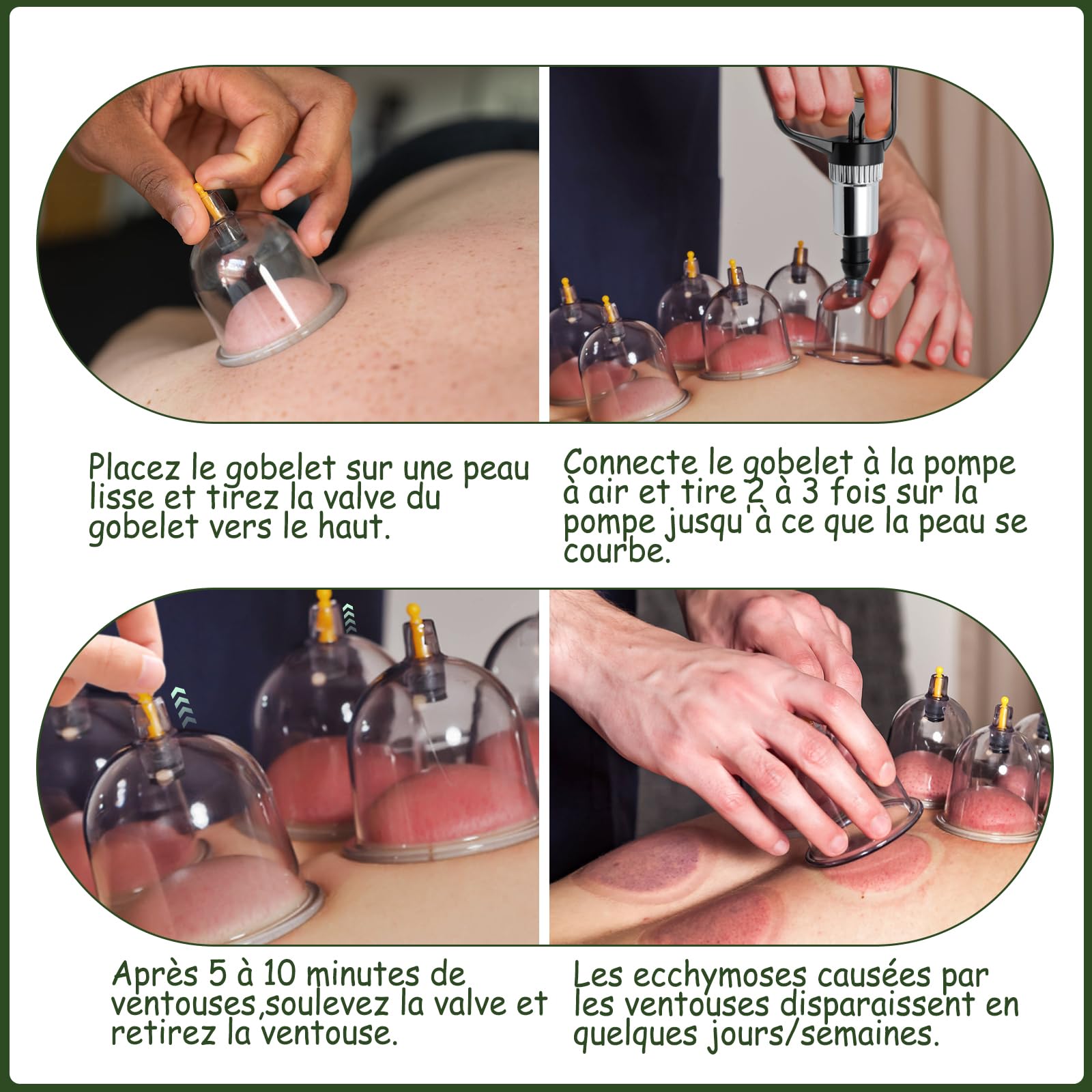 Placez le gobelet sur une peau lisse et tirez la valve du gobelet vers le haut.

Connecte le gobelet à la pompe à air et tire 2 à 3 fois sur la pompe jusqu'à ce que la peau se courbe.

Après 5 à 10 minutes de ventouses,soulevez la valve et retirez la ventouse.

Les ecchymoses causées par les ventouses disparaissent en quelques jours/semaines.