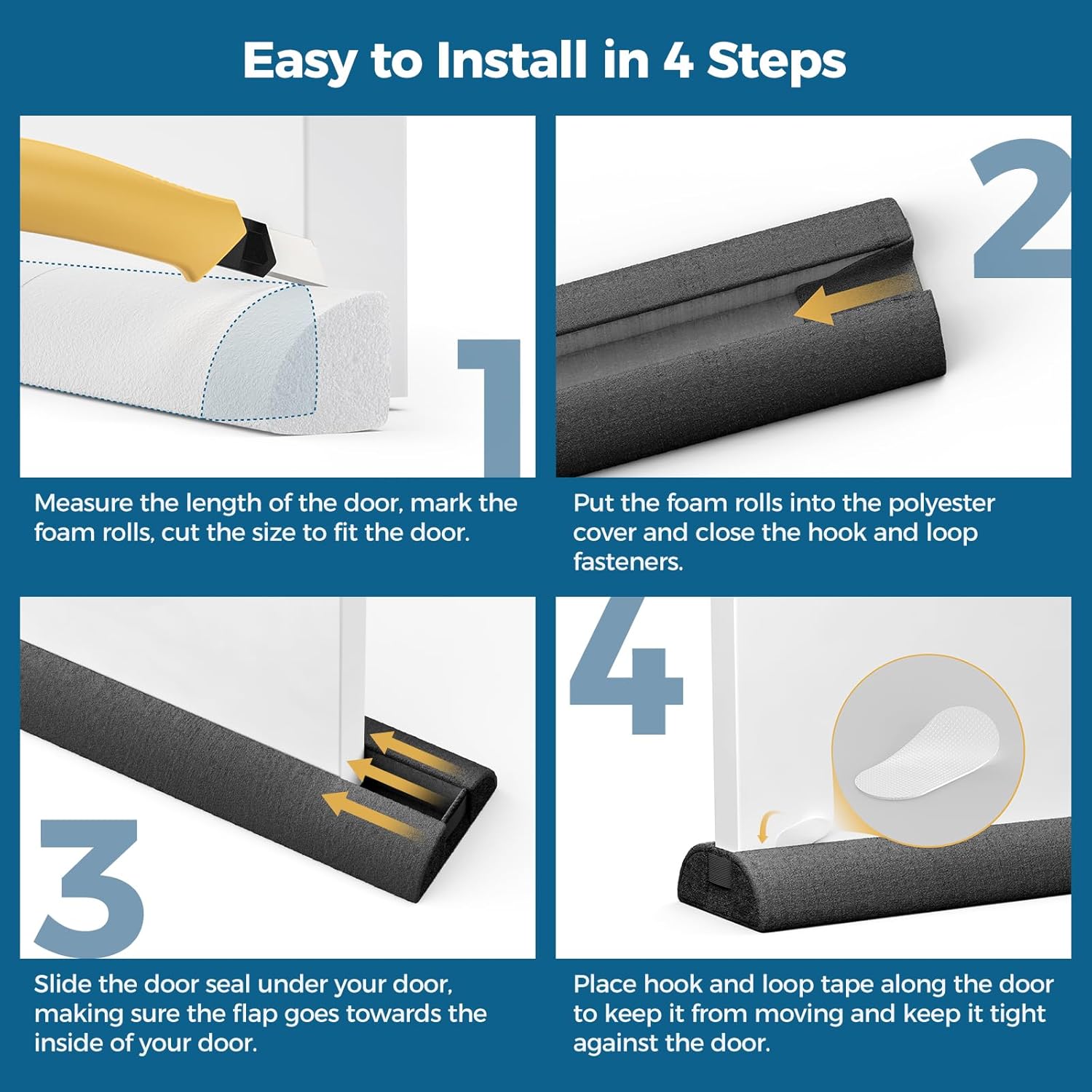 Easy to Install in 4 Steps

1

Measure the length of the door, mark the foam rolls, cut the size to fit the door.

2

Put the foam rolls into the polyester cover and close the hook and loop fasteners.

3

Slide the door seal under your door, making sure the flap goes towards the inside of your door.

4

Place hook and loop tape along the door to keep it from moving and keep it tight against the door.