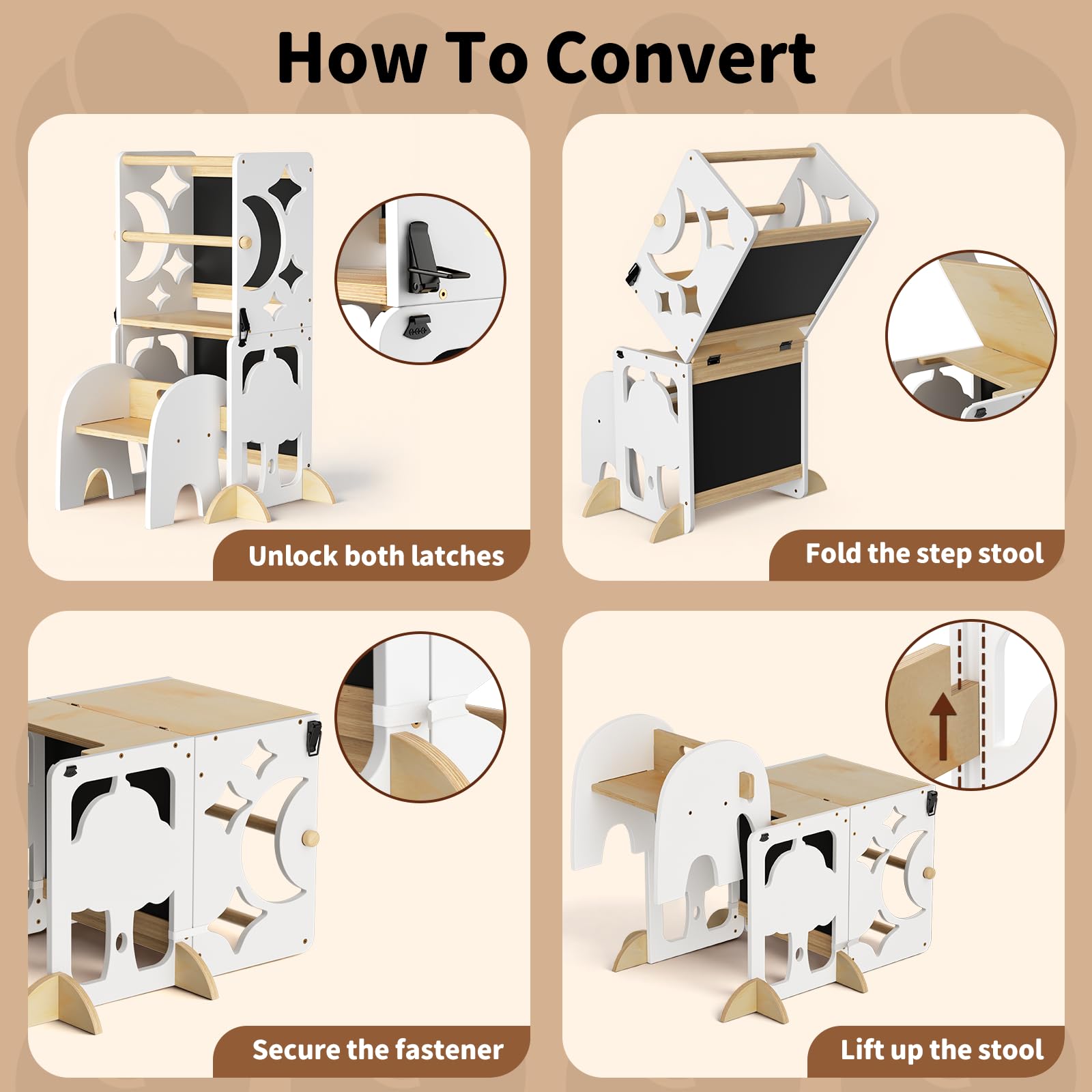 How To Convert

Unlock both latches

Fold the step stool

Secure the fastener

Lift up the stool