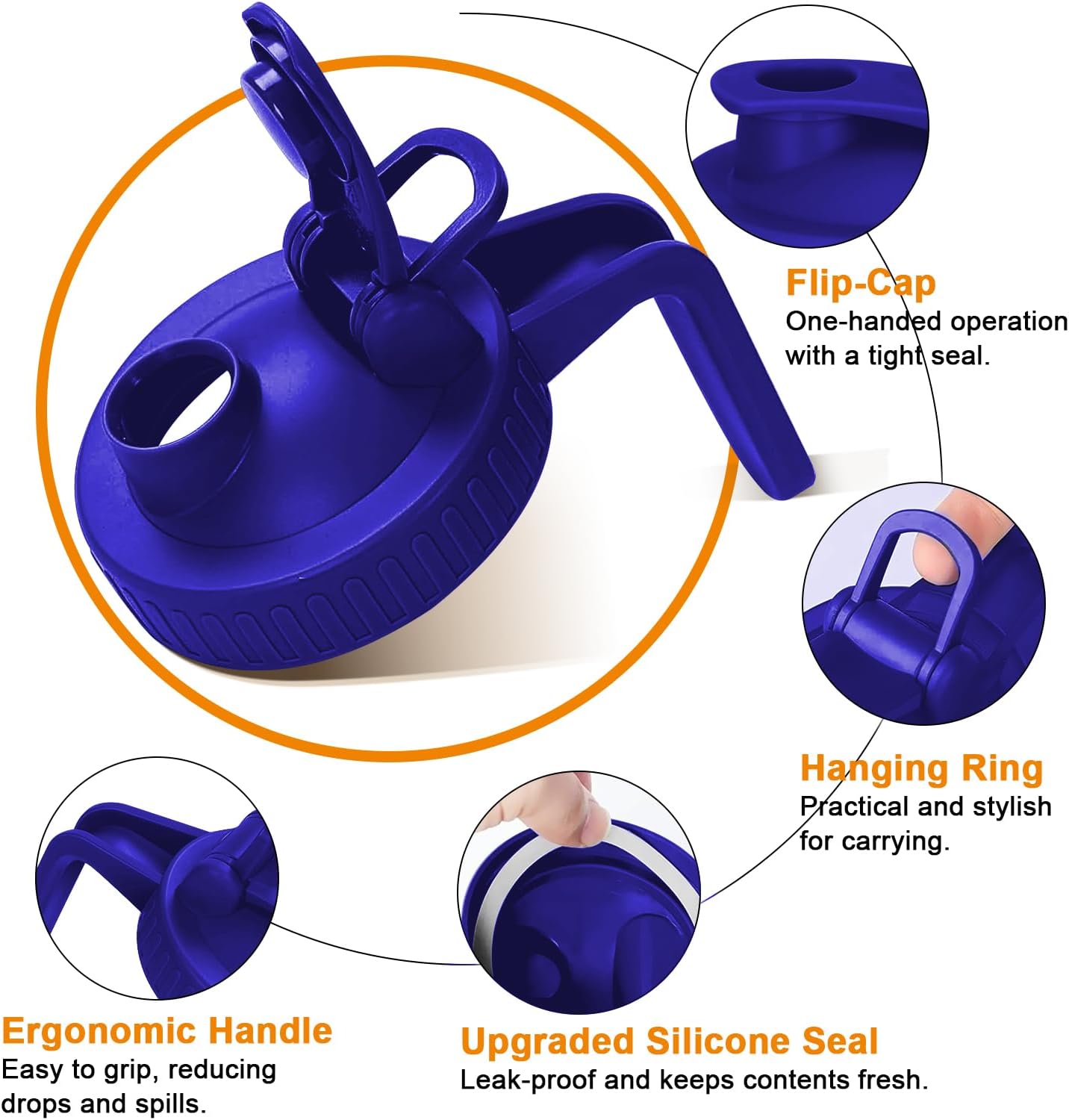 Flip-Cap
One-handed operation with a tight seal.

Hanging Ring
Practical and stylish for carrying.

Ergonomic Handle
Easy to grip, reducing drops and spills.

Upgraded Silicone Seal
Leak-proof and keeps contents fresh.