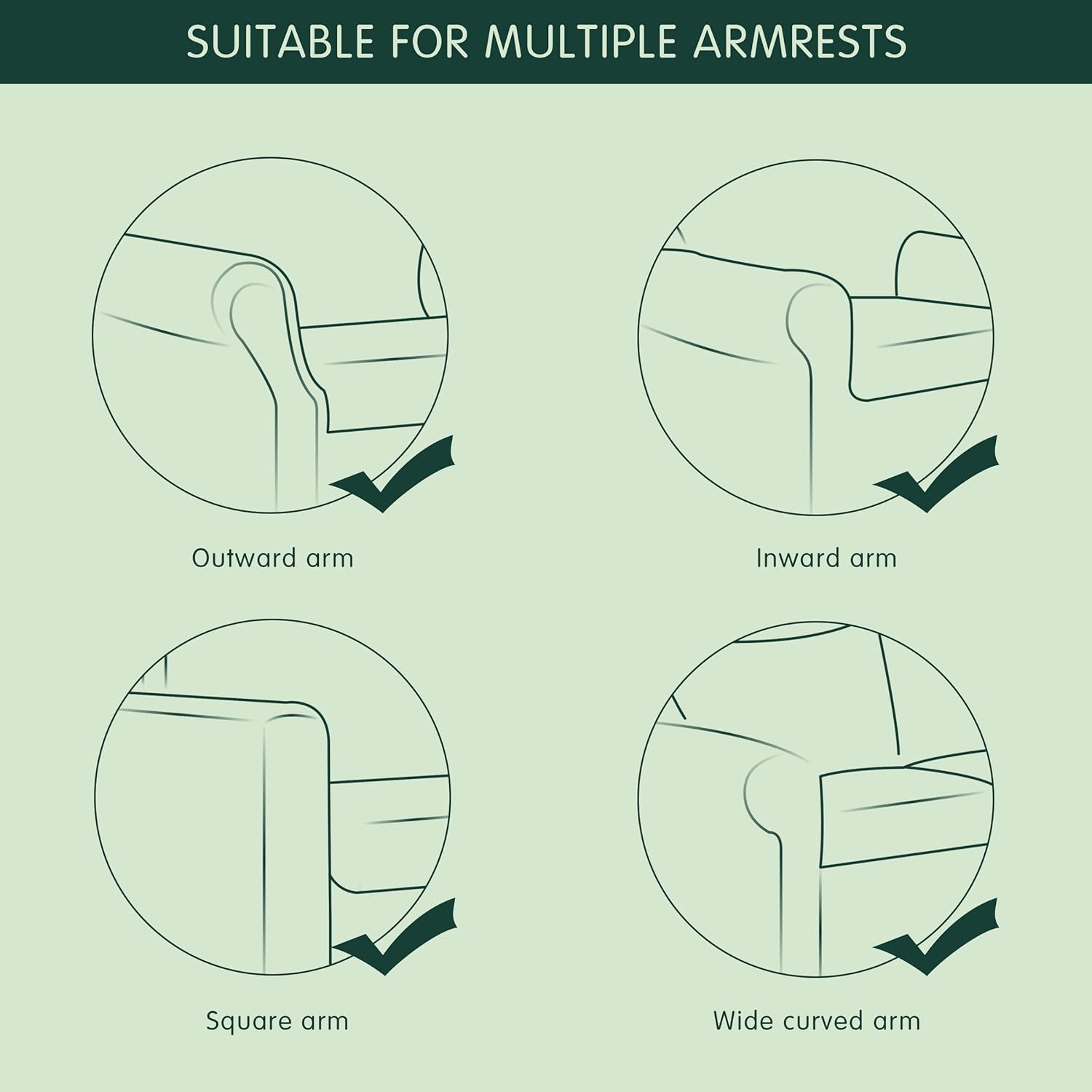 SUITABLE FOR MULTIPLE ARMRESTS

Outward arm

Inward arm

Square arm

Wide curved arm