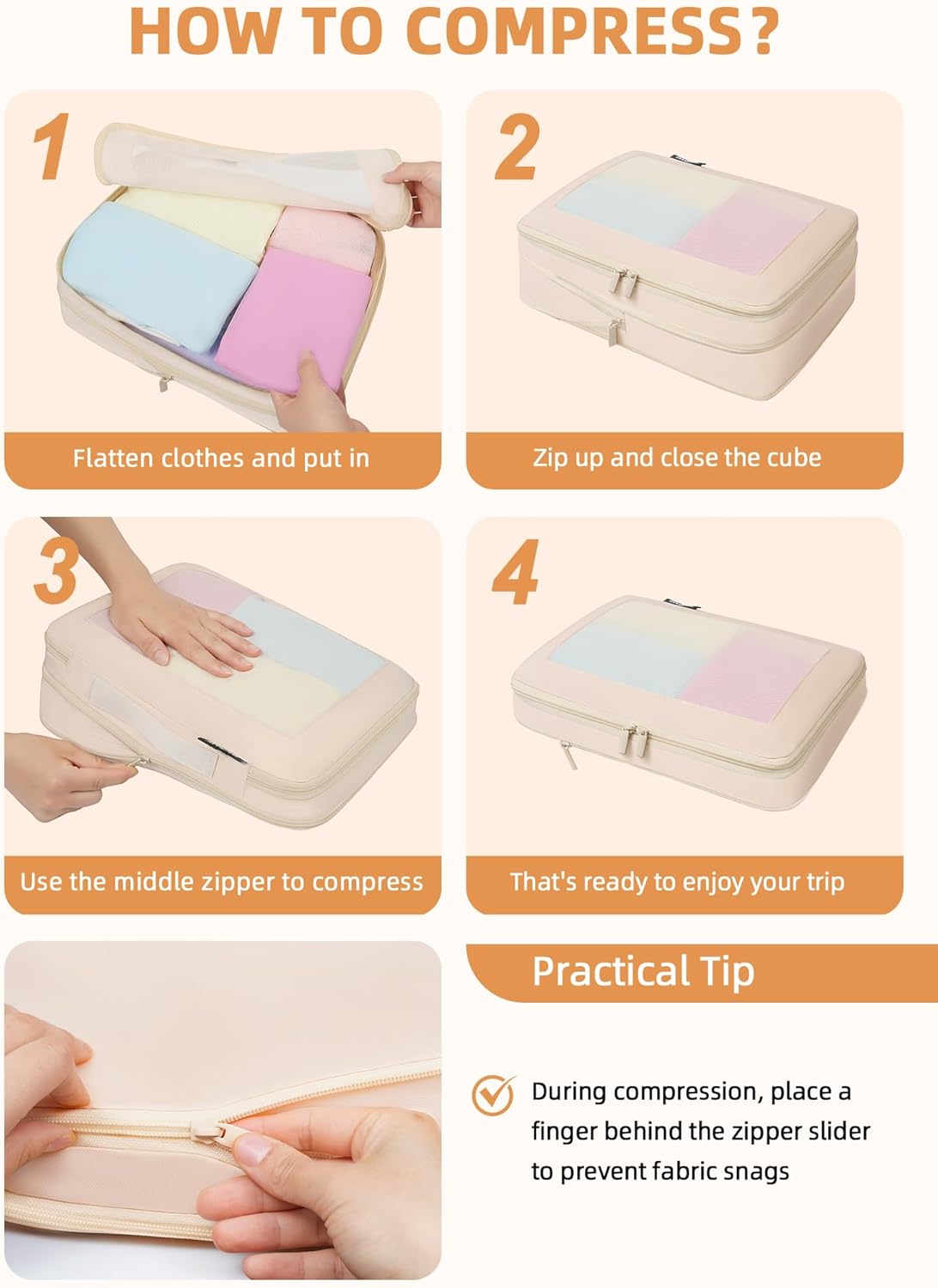 HOW TO COMPRESS?

1

Flatten clothes and put in

2

Zip up and close the cube

3

Use the middle zipper to compress

4

That's ready to enjoy your trip

Practical Tip

During compression, place a finger behind the zipper slider to prevent fabric snags