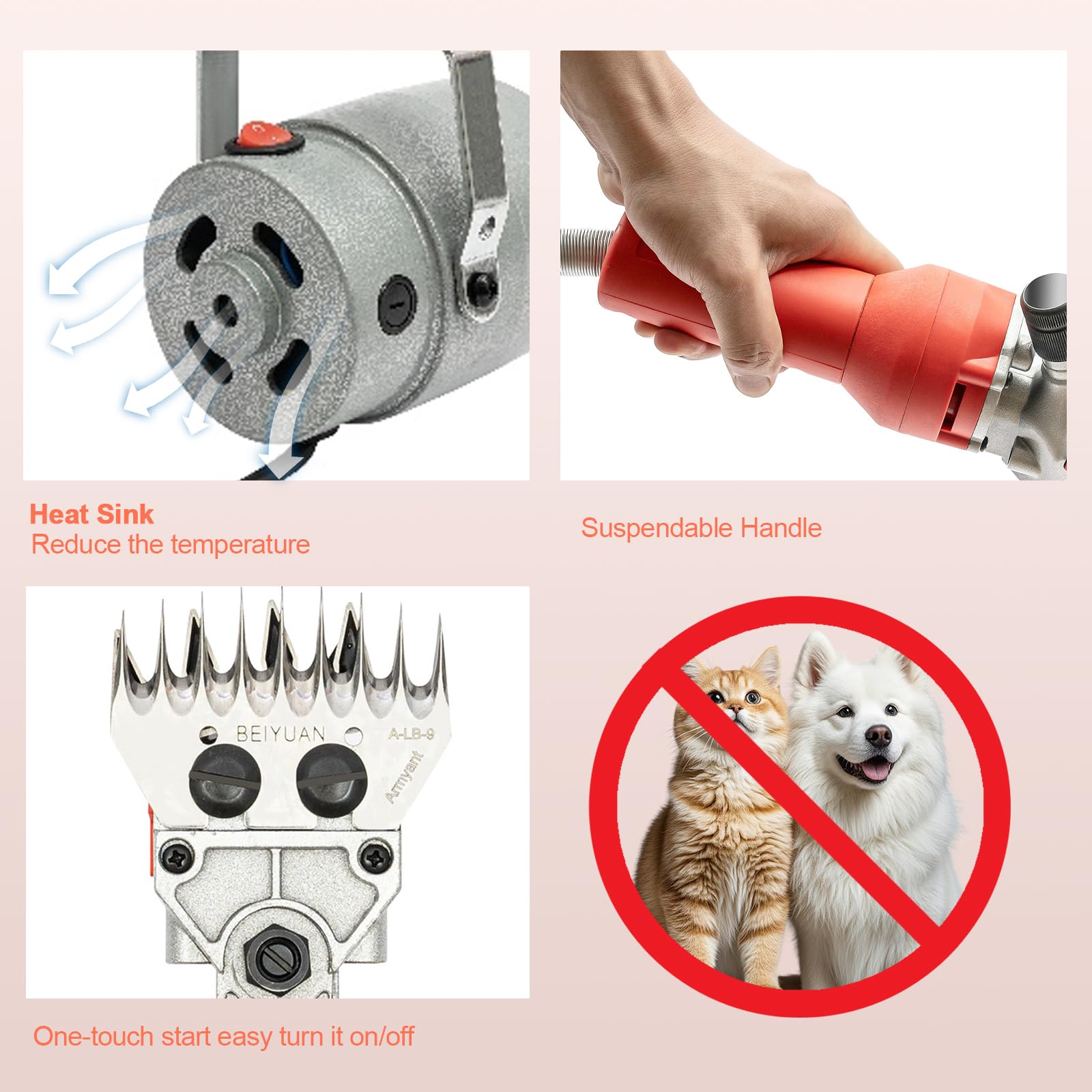 Heat Sink
Reduce the temperature

Suspendable Handle

BEIYUAN A-LB-9
Amyant

One-touch start easy turn it on/off