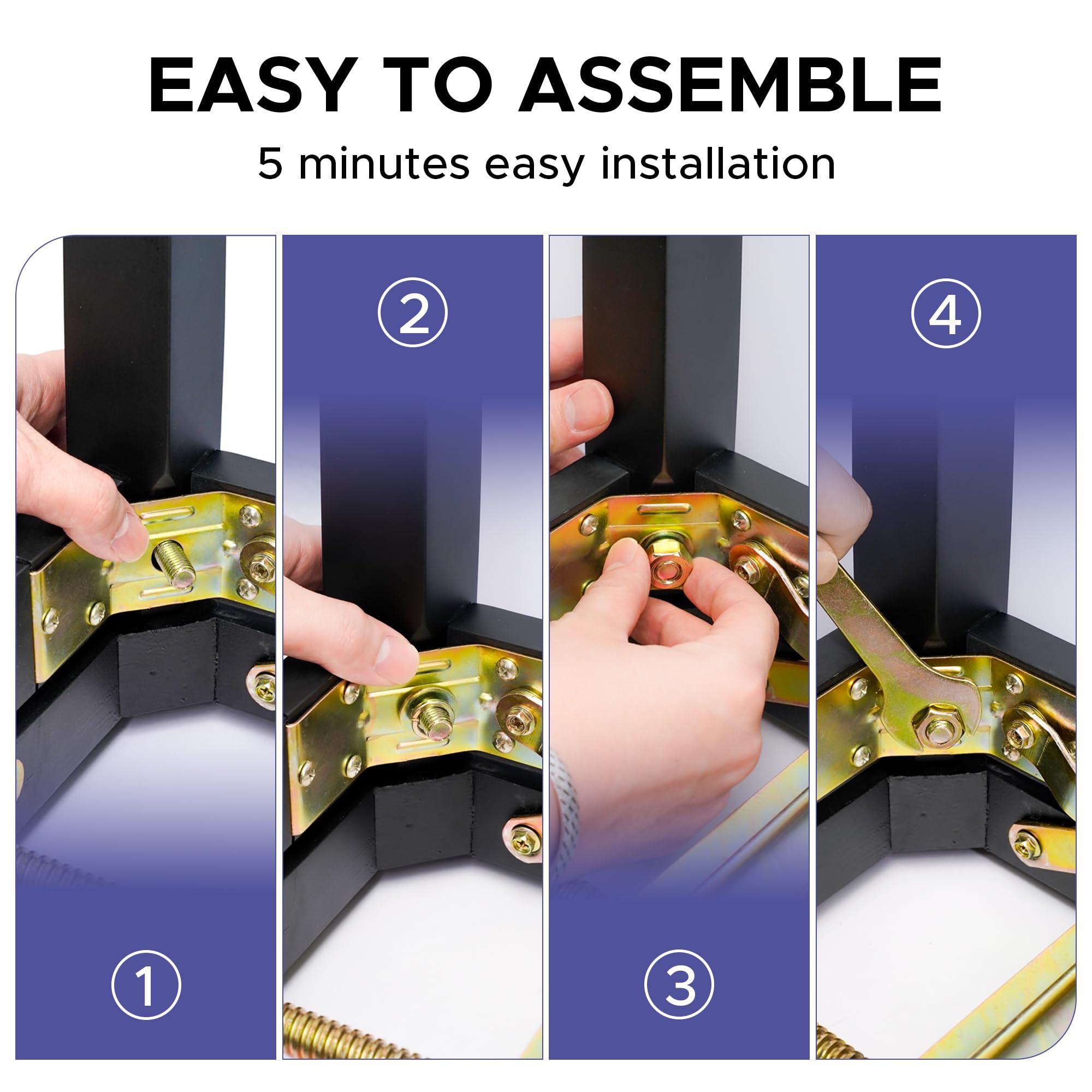 EASY TO ASSEMBLE

5 minutes easy installation

①

②

③

④