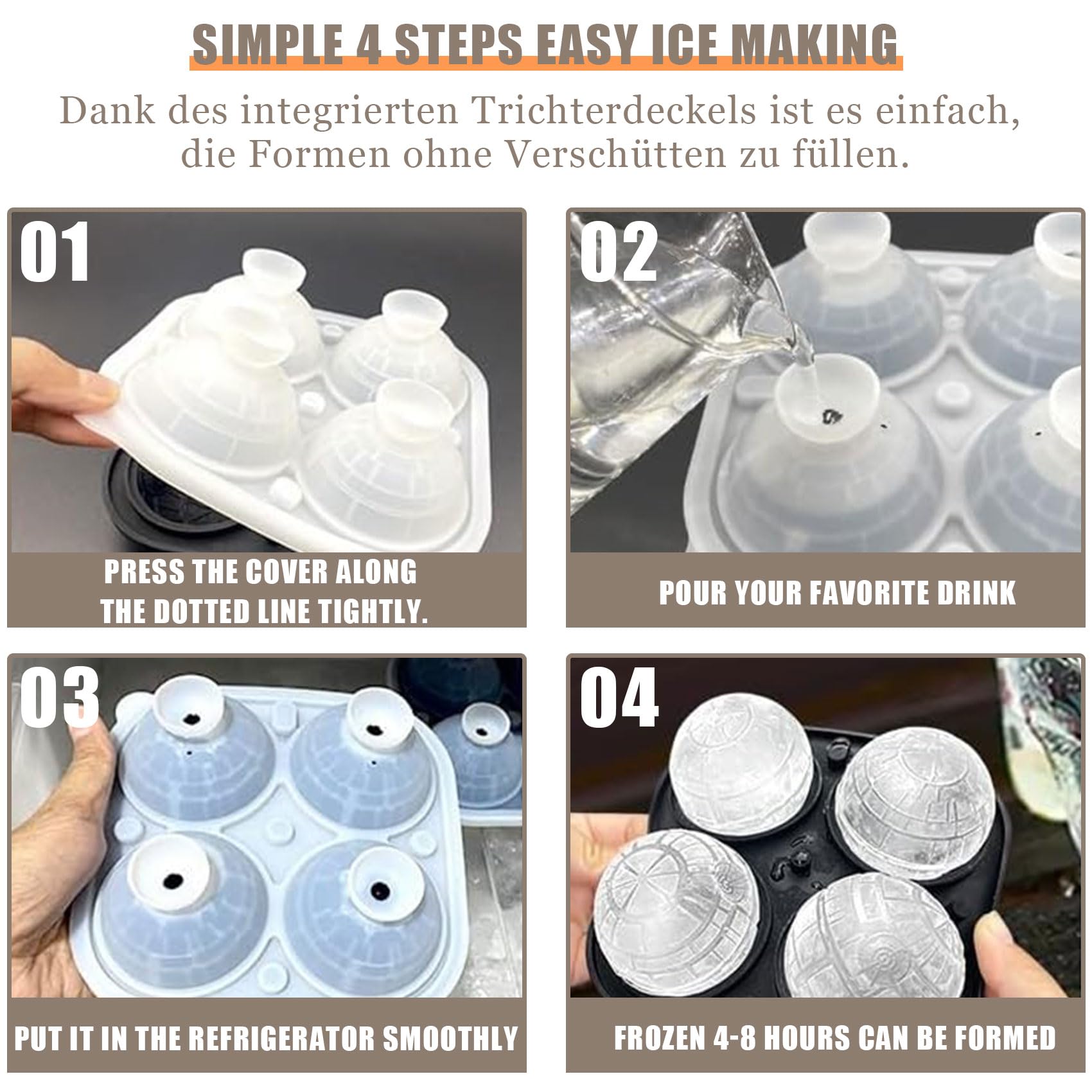 SIMPLE 4 STEPS EASY ICE MAKING

Dank des integrierten Trichterdeckels ist es einfach, die Formen ohne Verschütten zu füllen.

01

PRESS THE COVER ALONG THE DOTTED LINE TIGHTLY.

02

POUR YOUR FAVORITE DRINK

03

PUT IT IN THE REFRIGERATOR SMOOTHLY

04

FROZEN 4-8 HOURS CAN BE FORMED