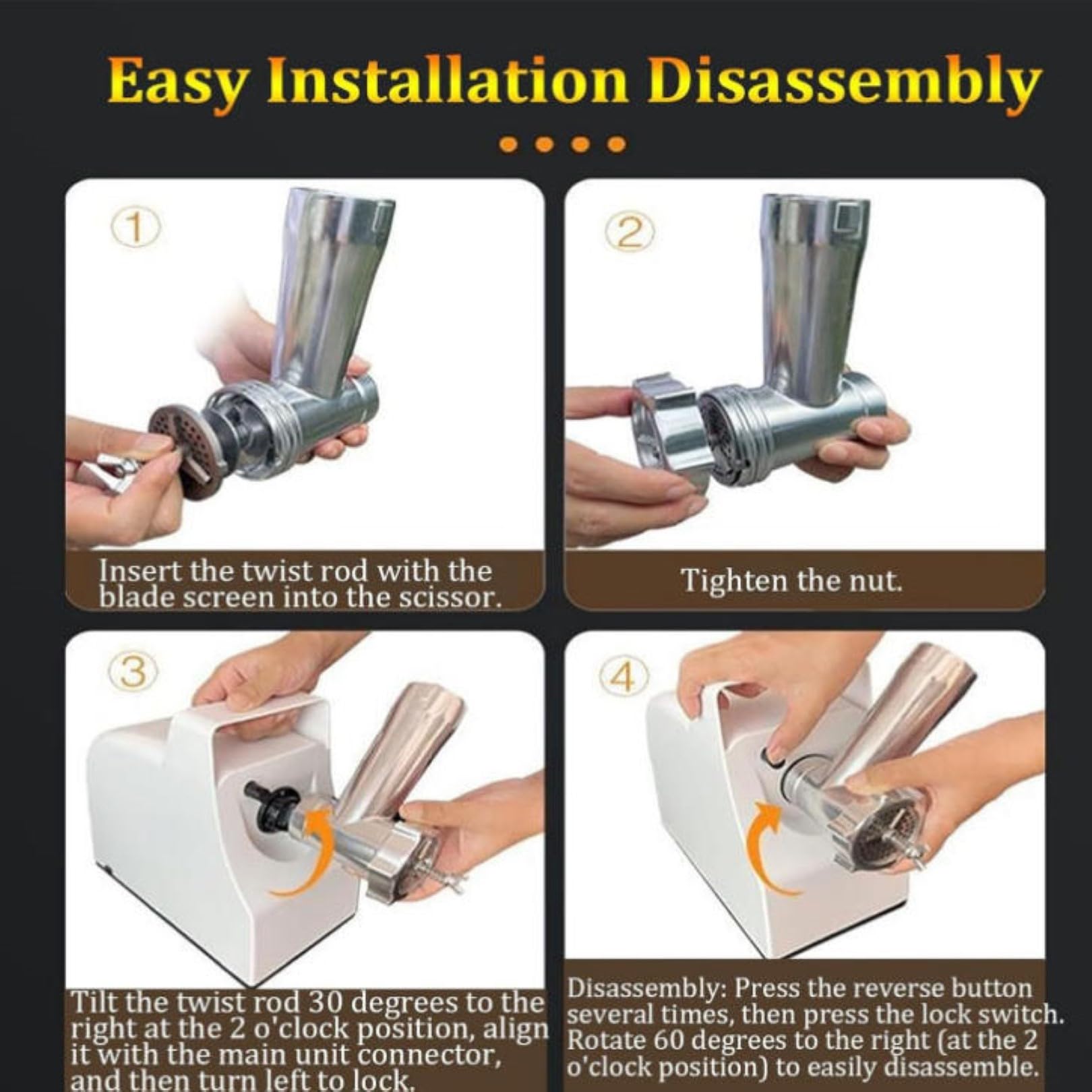 Easy Installation Disassembly

①

Insert the twist rod with the blade screen into the scissor.

②

Tighten the nut.

③

Tilt the twist rod 30 degrees to the right at the 2 o'clock position, align it with the main unit connector, and then turn left to lock.

④

Disassembly: Press the reverse button several times, then press the lock switch. Rotate 60 degrees to the right (at the 2 o'clock position) to easily disassemble.