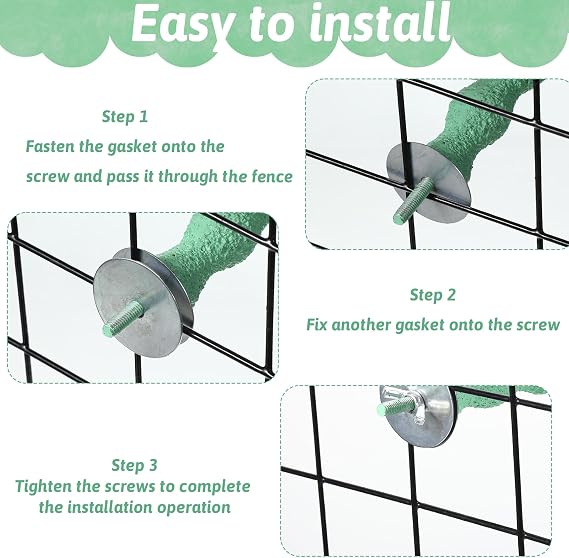 Easy to install

Step 1
Fasten the gasket onto the screw and pass it through the fence

Step 2
Fix another gasket onto the screw

Step 3
Tighten the screws to complete the installation operation