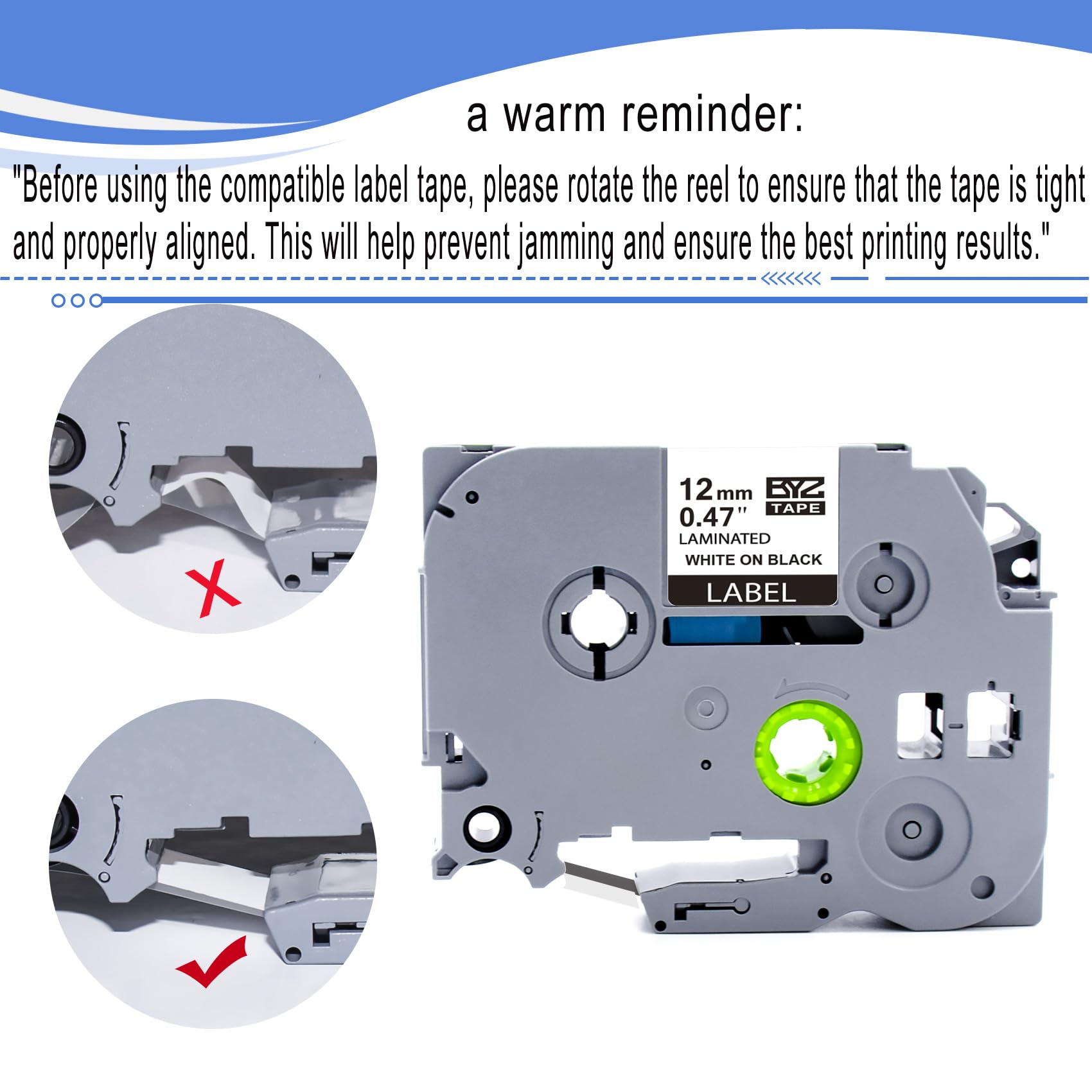 a warm reminder:

"Before using the compatible label tape, please rotate the reel to ensure that the tape is tight and properly aligned. This will help prevent jamming and ensure the best printing results."

12mm
0.47"
BYZ
TAPE
LAMINATED
WHITE ON BLACK
LABEL