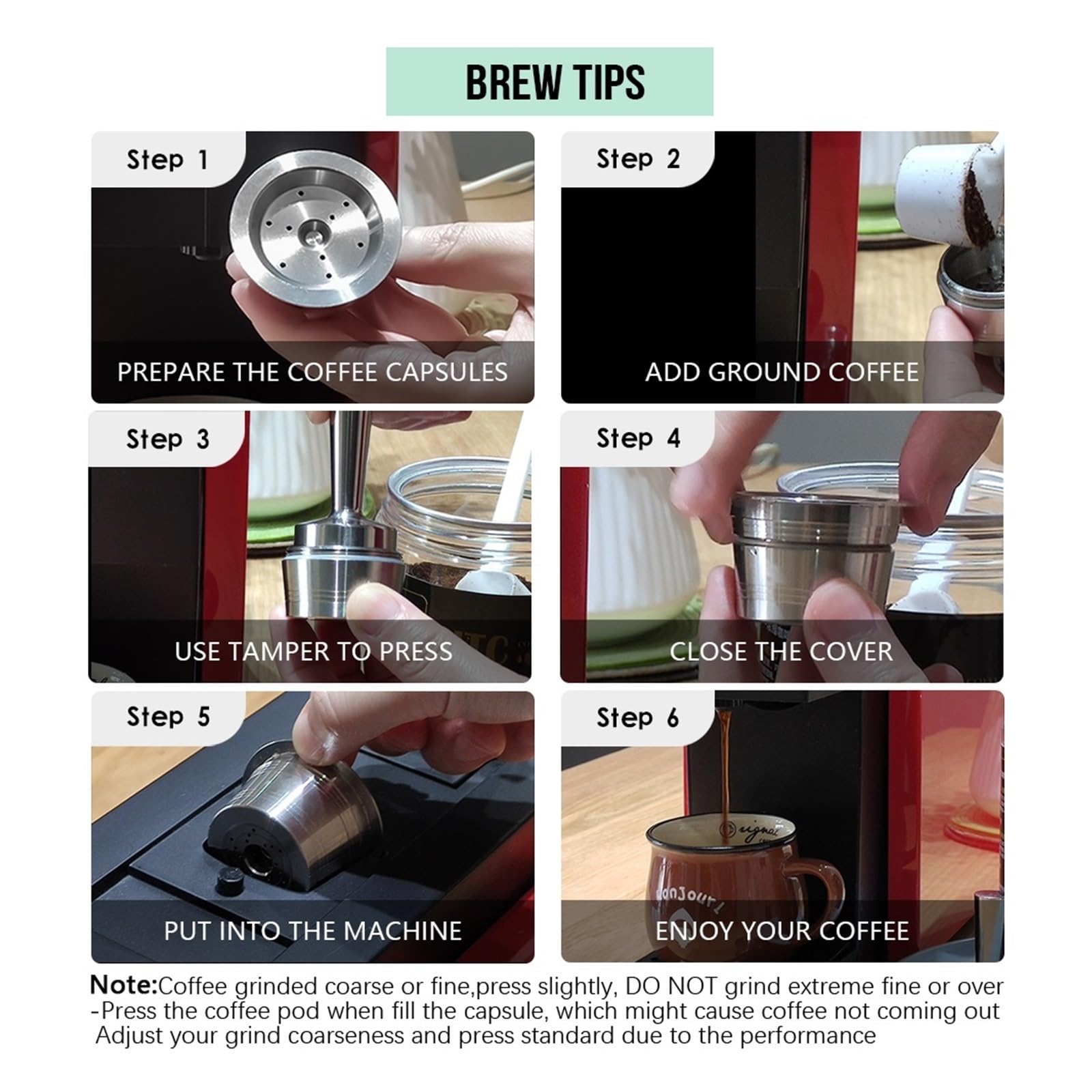 BREW TIPS

Step 1
PREPARE THE COFFEE CAPSULES

Step 2
ADD GROUND COFFEE

Step 3
USE TAMPER TO PRESS

Step 4
CLOSE THE COVER

Step 5
PUT INTO THE MACHINE

Step 6
ENJOY YOUR COFFEE

Note:Coffee grinded coarse or fine,press slightly, DO NOT grind extreme fine or over -Press the coffee pod when fill the capsule, which might cause coffee not coming out
Adjust your grind coarseness and press standard due to the performance