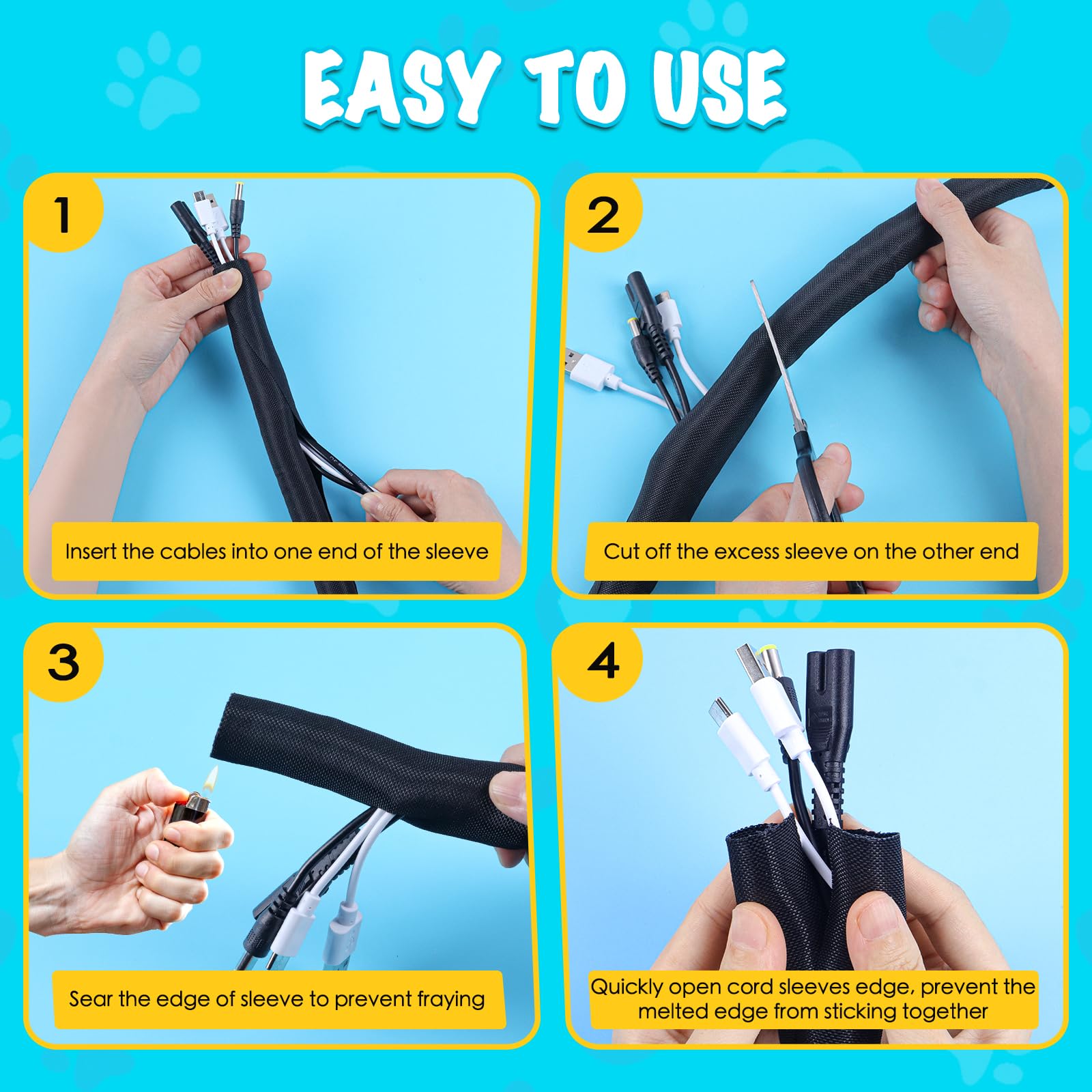 EASY TO USE

1

Insert the cables into one end of the sleeve

2

Cut off the excess sleeve on the other end

3

Sear the edge of sleeve to prevent fraying

4

Quickly open cord sleeves edge, prevent the melted edge from sticking together