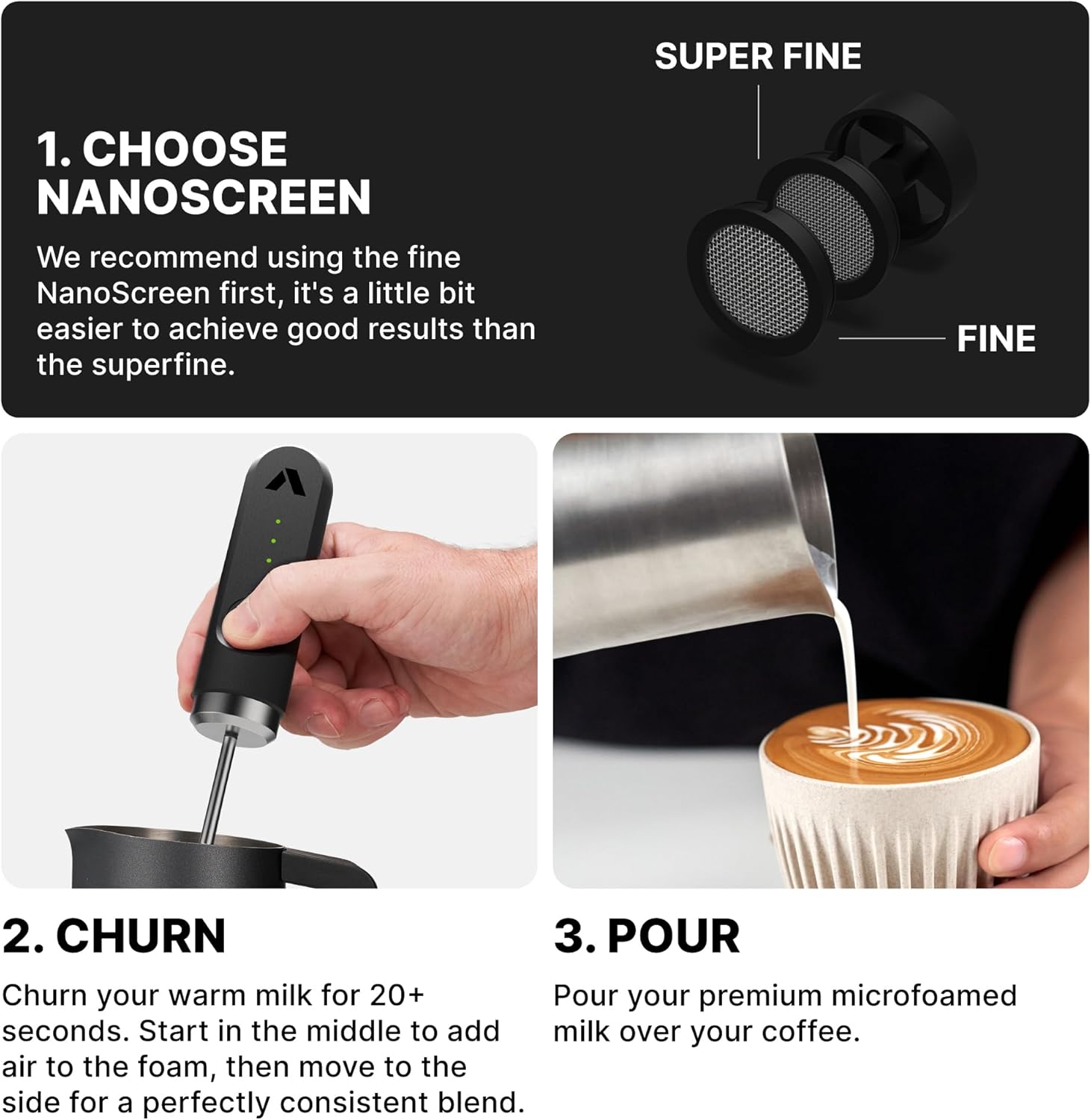 1. CHOOSE NANOSCREEN

We recommend using the fine NanoScreen first, it's a little bit easier to achieve good results than the superfine.

SUPER FINE

FINE

2. CHURN

Churn your warm milk for 20+ seconds. Start in the middle to add air to the foam, then move to the side for a perfectly consistent blend.

3. POUR

Pour your premium microfoamed milk over your coffee.