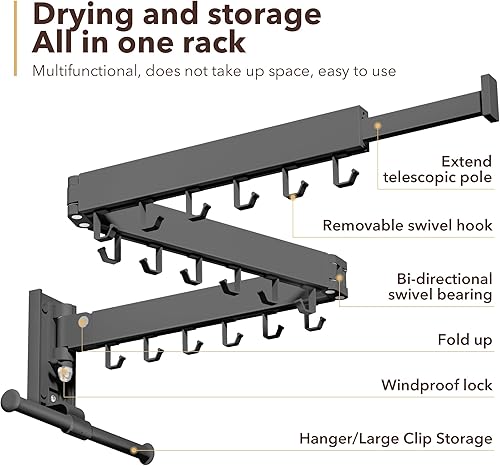 Drying and storage
All in one rack

Multifunctional, does not take up space, easy to use

Extend
telescopic pole

Removable swivel hook

Bi-directional
swivel bearing

Fold up

Windproof lock

Hanger/Large Clip Storage