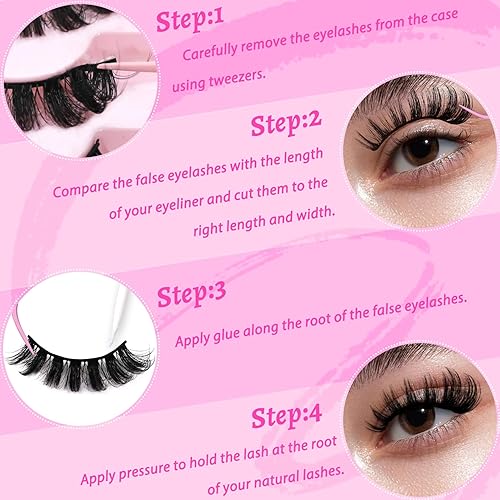 Step:1

Carefully remove the eyelashes from the case using tweezers.

Step:2

Compare the false eyelashes with the length of your eyeliner and cut them to the right length and width.

Step:3

Apply glue along the root of the false eyelashes.

Step:4

Apply pressure to hold the lash at the root of your natural lashes.