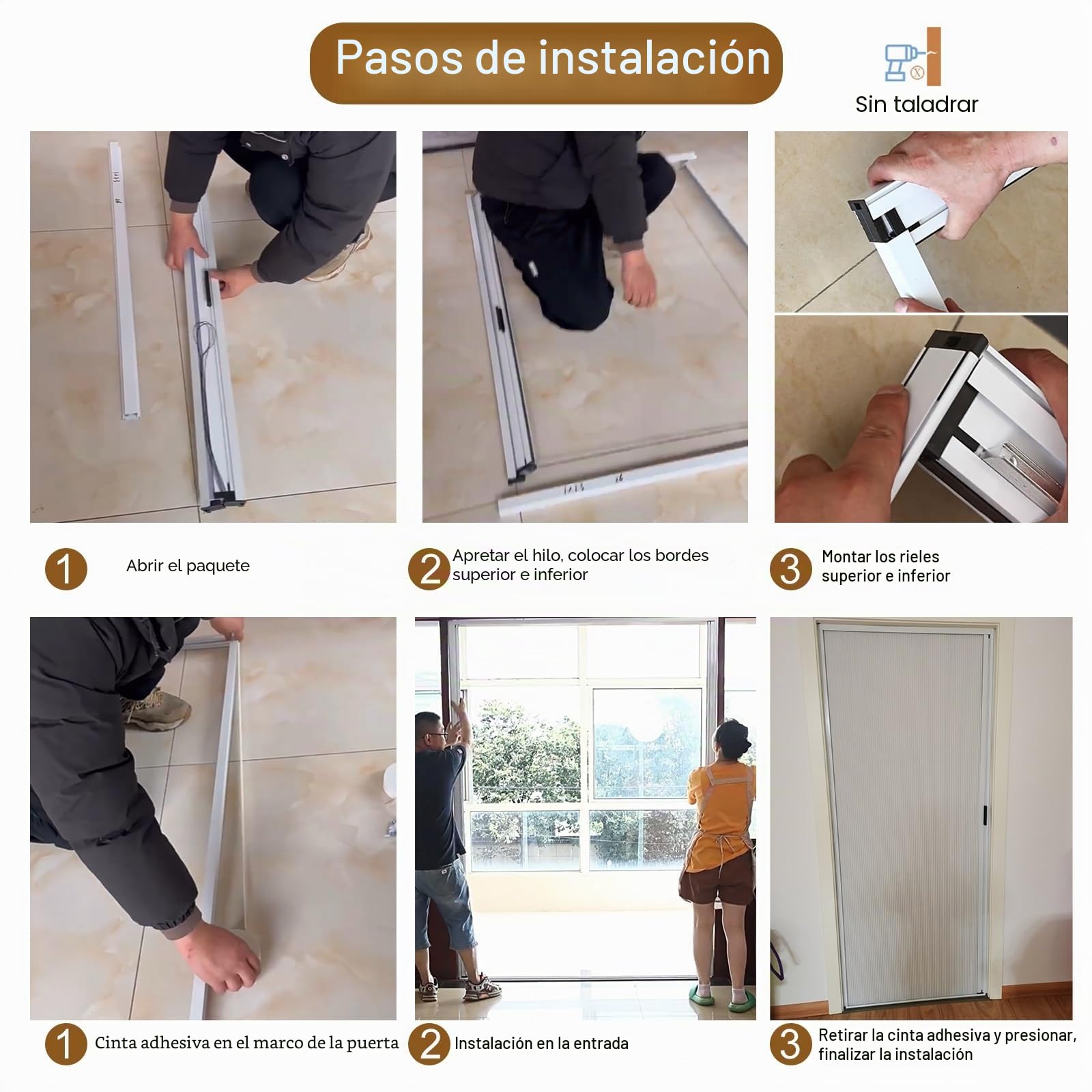 Pasos de instalación

Sin taladrar

1 Abrir el paquete

2 Apretar el hilo, colocar los bordes superior e inferior

3 Montar los rieles superior e inferior

1 Cinta adhesiva en el marco de la puerta

2 Instalación en la entrada

3 Retirar la cinta adhesiva y presionar, finalizar la instalación