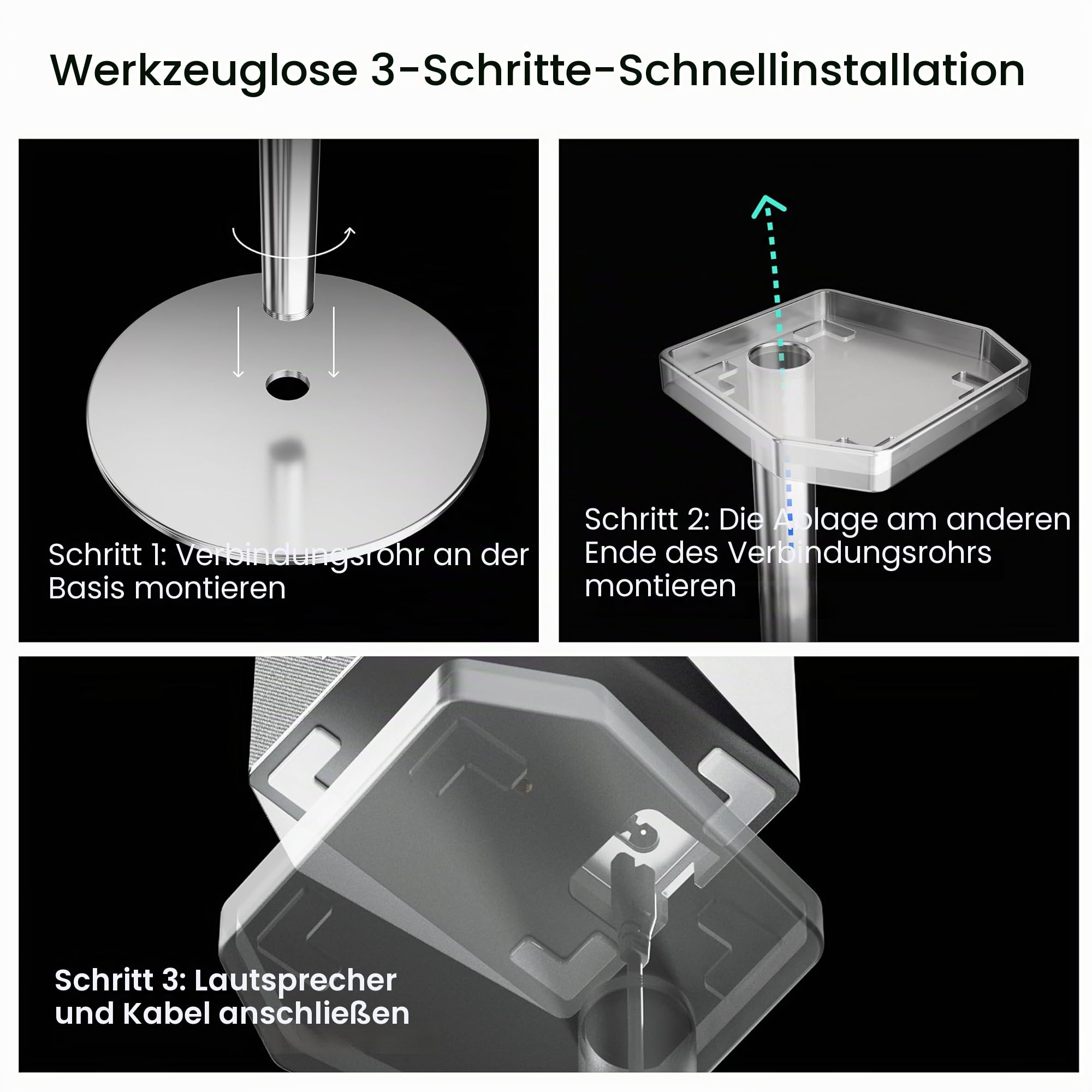 Werkzeuglose 3-Schritte-Schnellinstallation

Schritt 1: Verbindungsrohr an der Basis montieren

Schritt 2: Die Ablage am anderen Ende des Verbindungsrohrs montieren

Schritt 3: Lautsprecher und Kabel anschließen