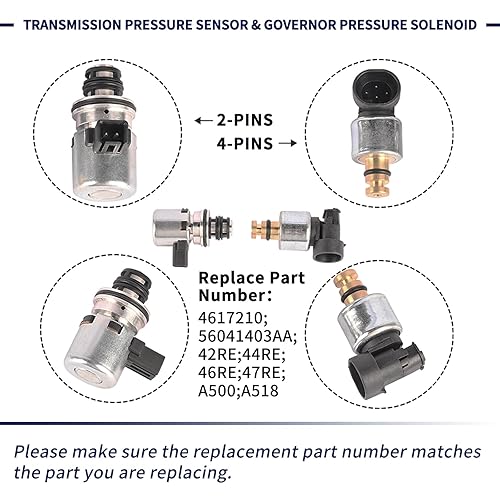 TRANSMISSION PRESSURE SENSOR & GOVERNOR PRESSURE SOLENOID

← 2-PINS
4-PINS →

Replace Part Number:
4617210;
56041403AA;
42RE;44RE;
46RE;47RE;
A500;A518

Please make sure the replacement part number matches the part you are replacing.