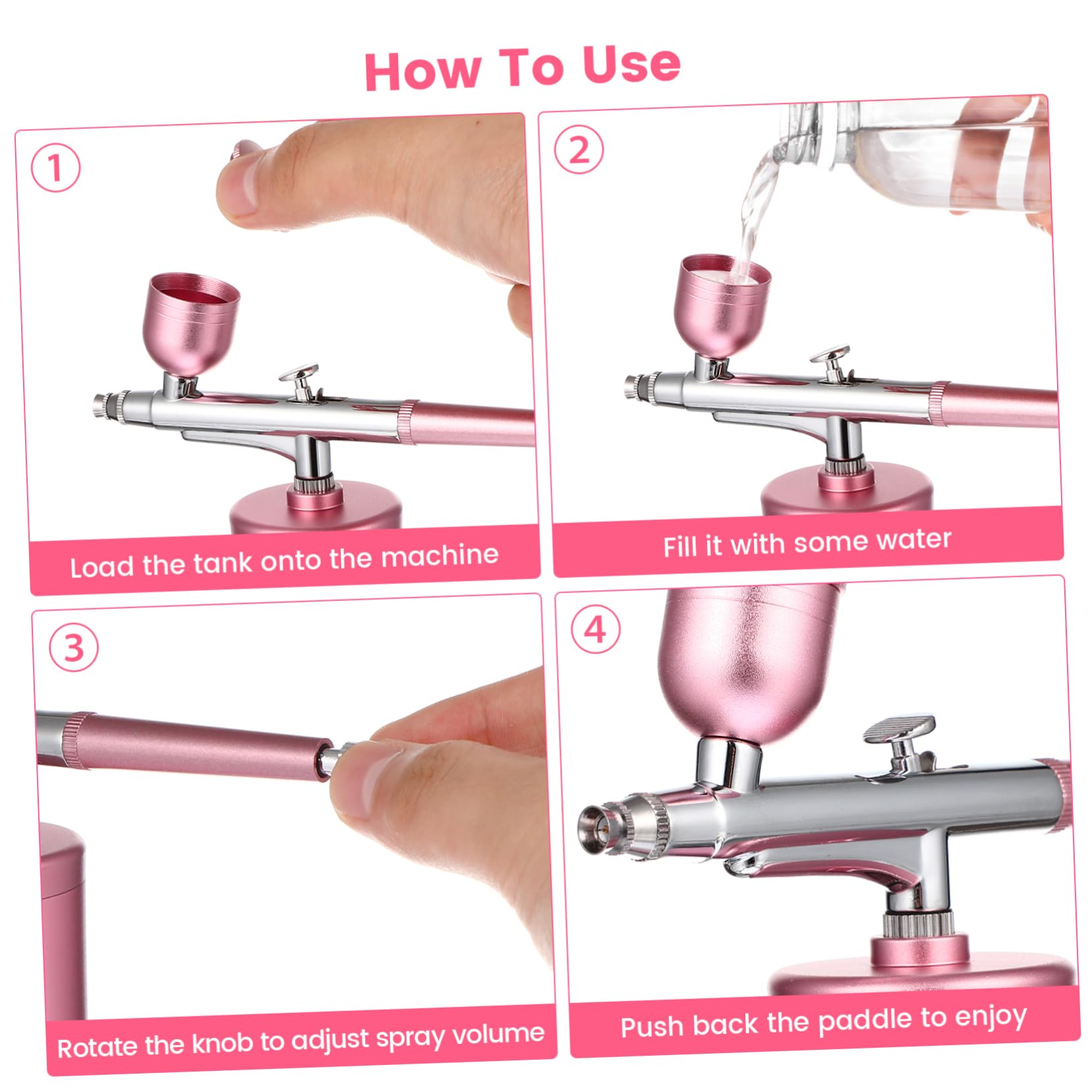 How To Use

1

Load the tank onto the machine

2

Fill it with some water

3

Rotate the knob to adjust spray volume

4

Push back the paddle to enjoy