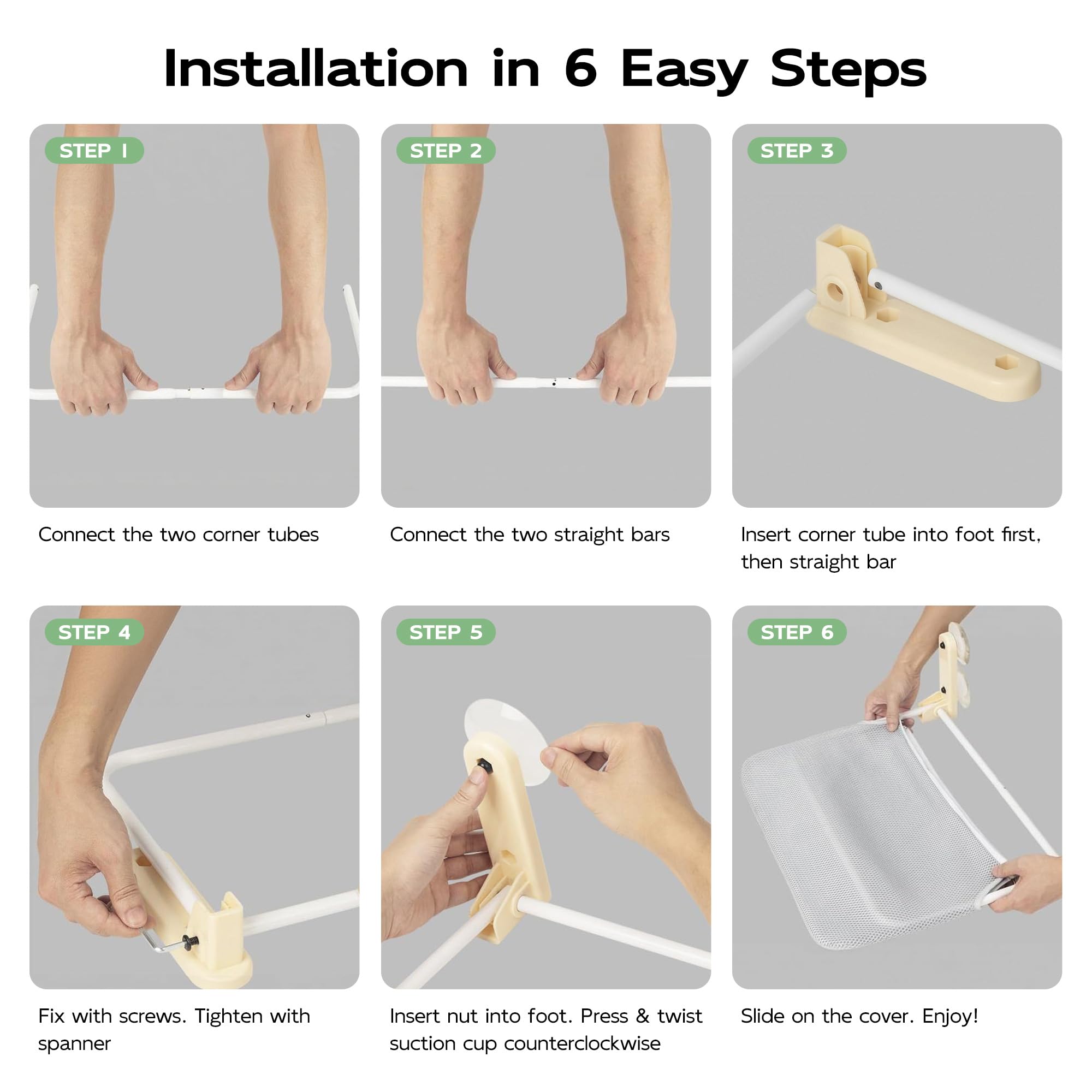 Installation in 6 Easy Steps

STEP 1

Connect the two corner tubes

STEP 2

Connect the two straight bars

STEP 3

Insert corner tube into foot first, then straight bar

STEP 4

Fix with screws. Tighten with spanner

STEP 5

Insert nut into foot. Press & twist suction cup counterclockwise

STEP 6

Slide on the cover. Enjoy!