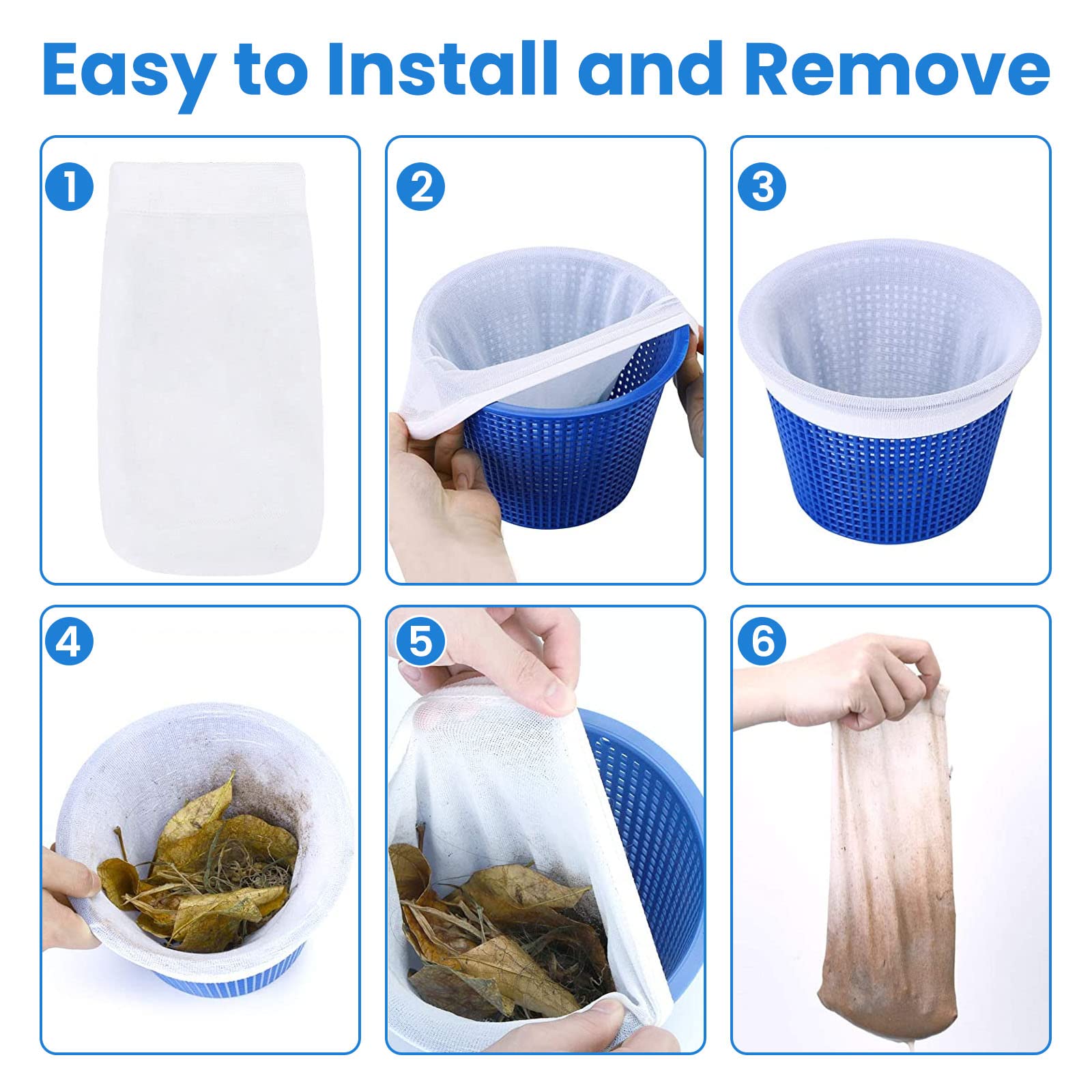 Easy to Install and Remove

1

2

3

4

5

6