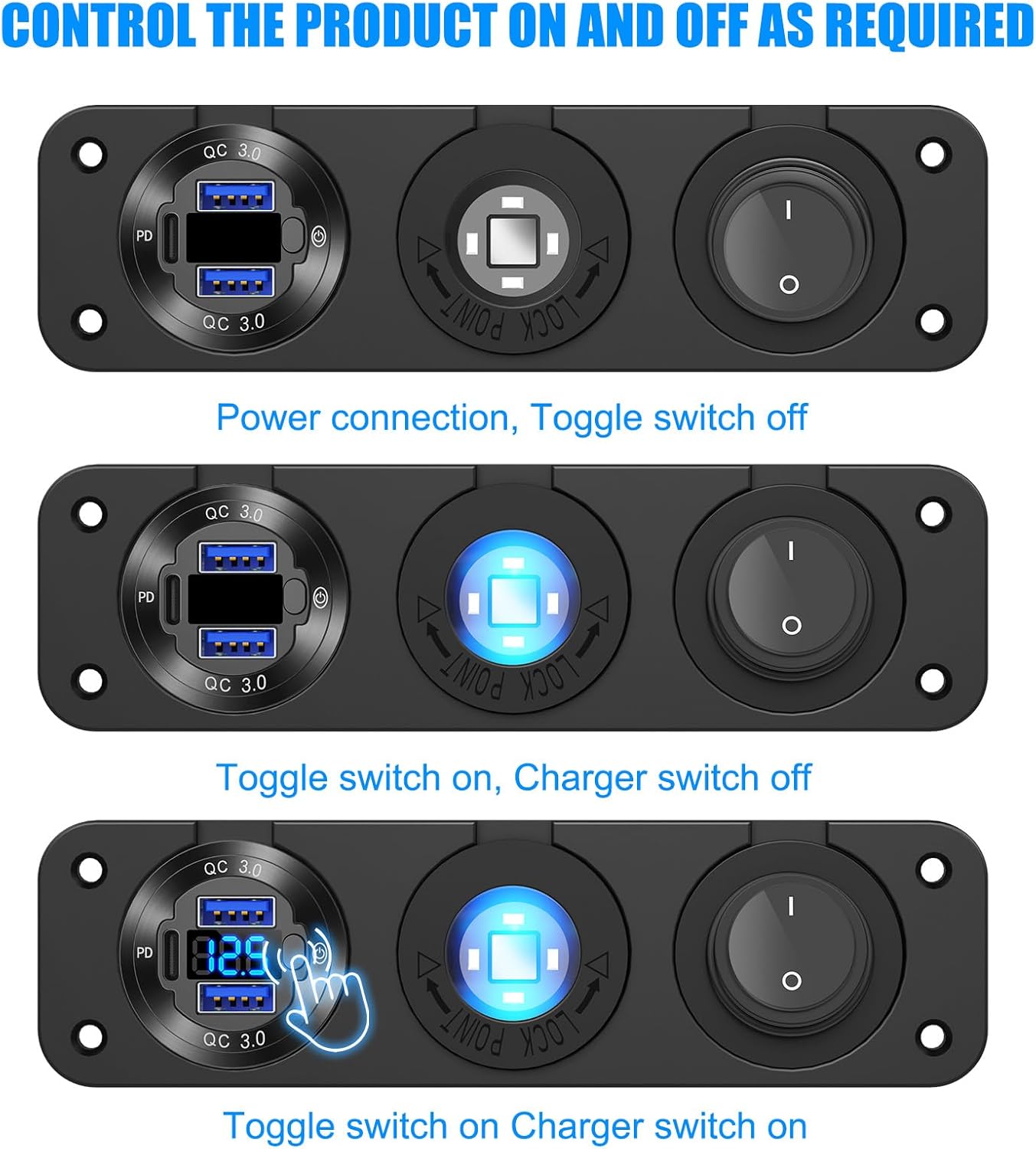 CONTROL THE PRODUCT ON AND OFF AS REQUIRED

QC 3.0
PD
QC 3.0
LOCK POINT
I
O

Power connection, Toggle switch off

QC 3.0
PD
QC 3.0
LOCK POINT
I
O

Toggle switch on, Charger switch off

QC 3.0
PD
12.5
QC 3.0
LOCK POINT
I
O

Toggle switch on Charger switch on