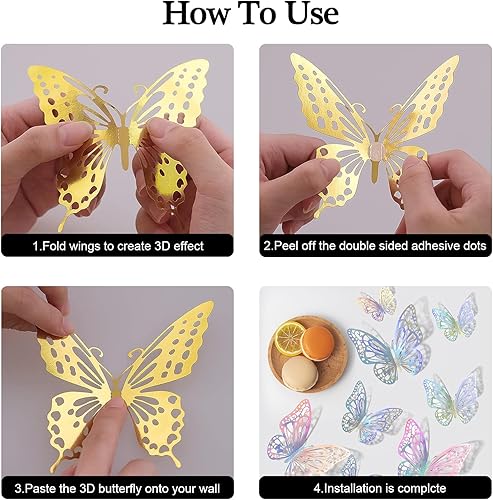 How To Use

1.Fold wings to create 3D effect

2.Peel off the double sided adhesive dots

3.Paste the 3D butterfly onto your wall

4.Installation is complcte