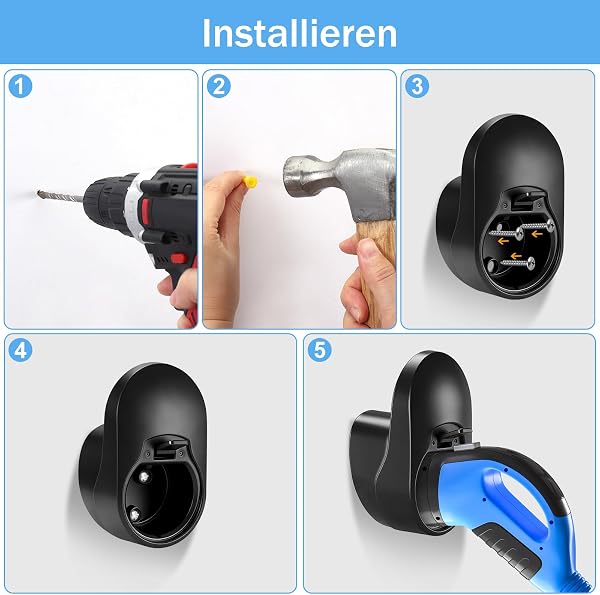 Installieren

1

2

3

4

5