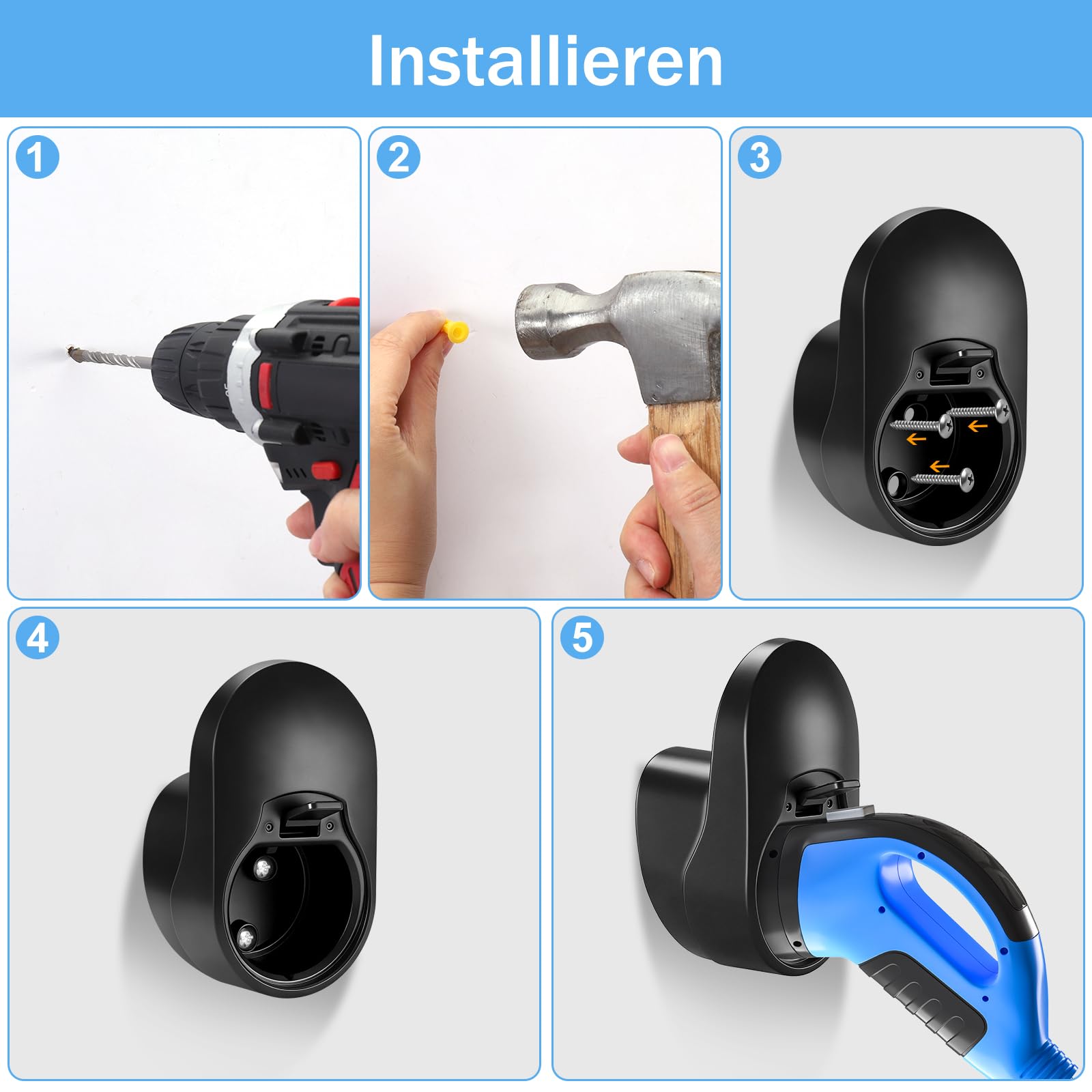 Installieren

1

2

3

4

5