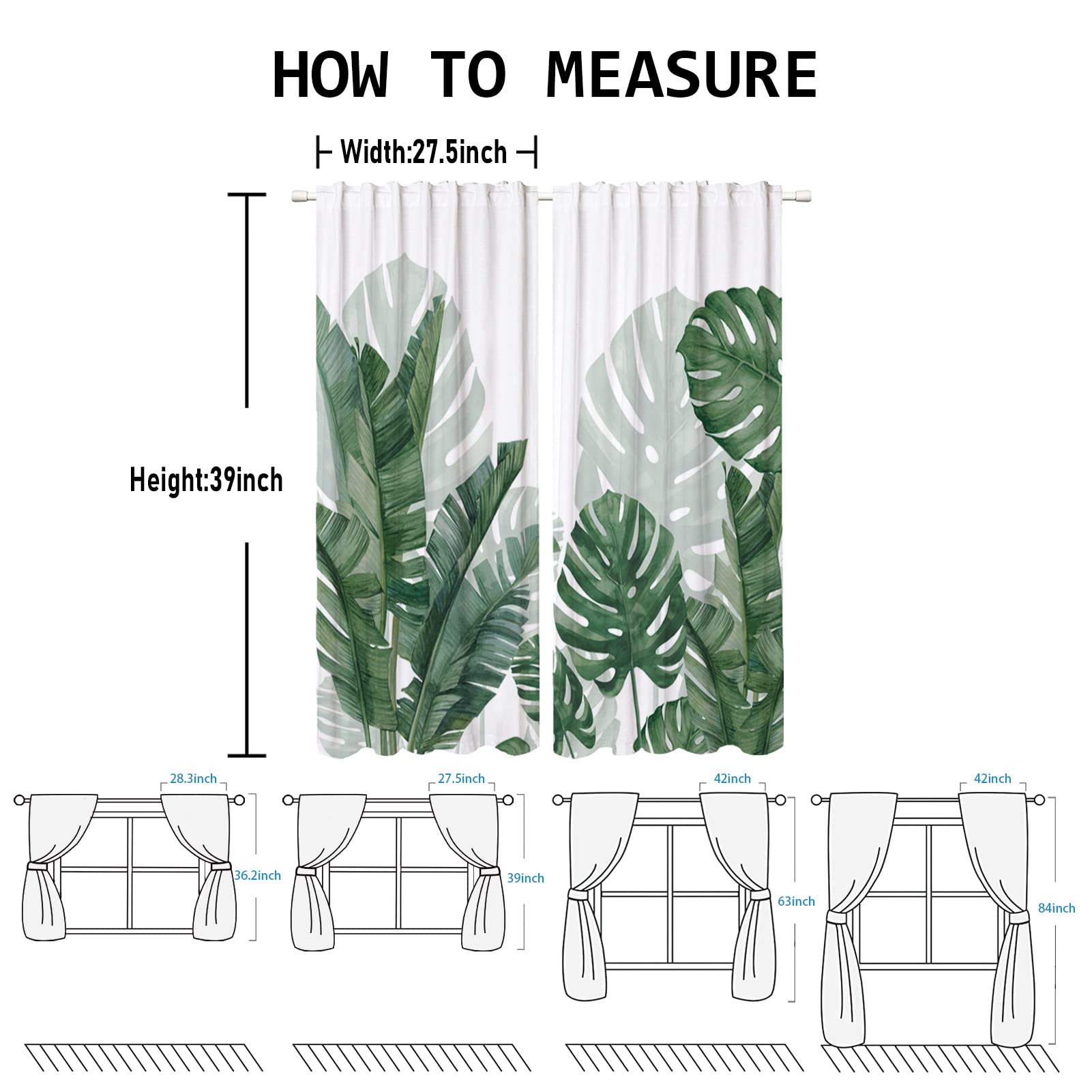 HOW TO MEASURE

Width:27.5inch

Height:39inch

28.3inch
36.2inch

27.5inch
39inch

42inch
63inch

42inch
84inch